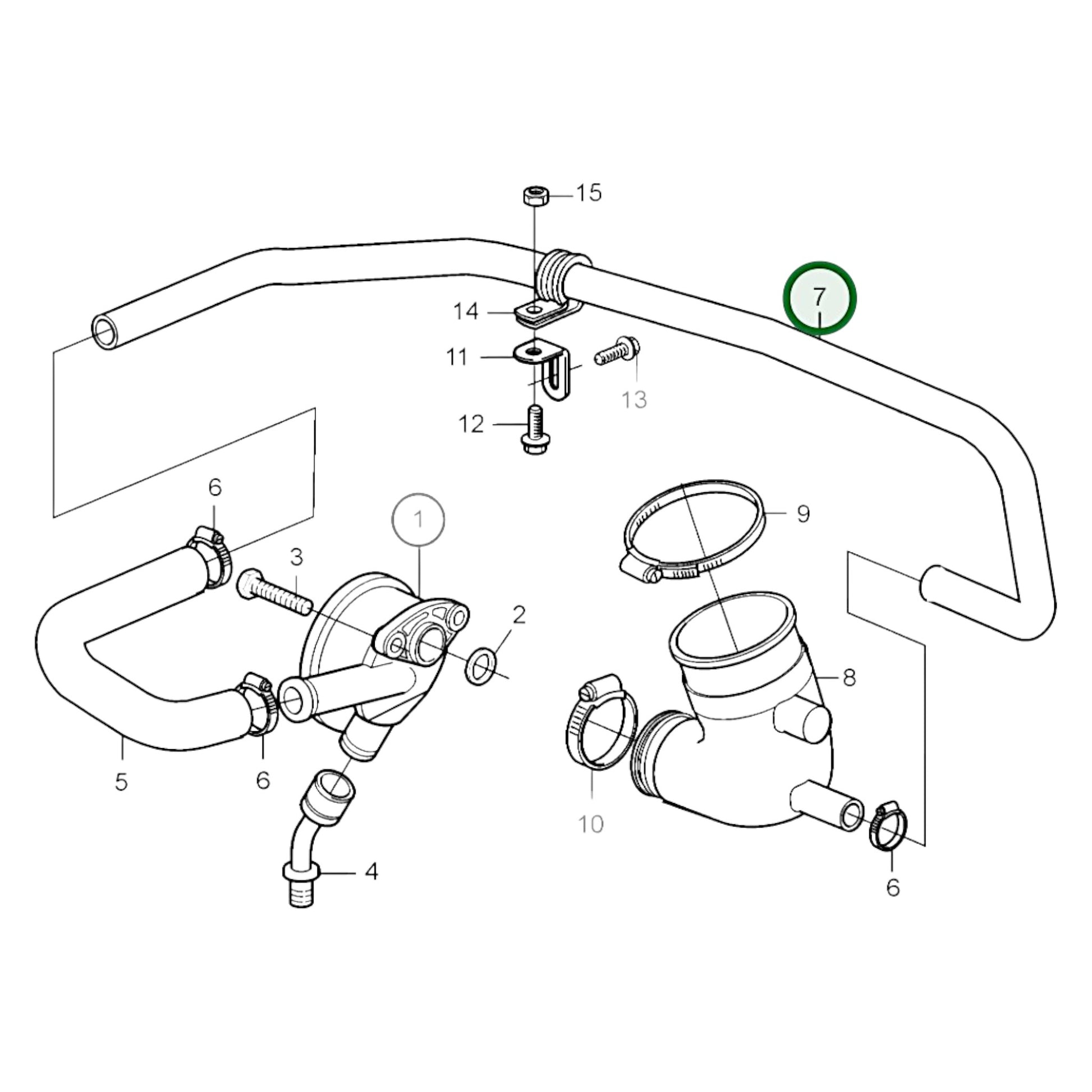 15
7
14
11
13
12
6
1
9
3
2
8
5
6
10
4
6