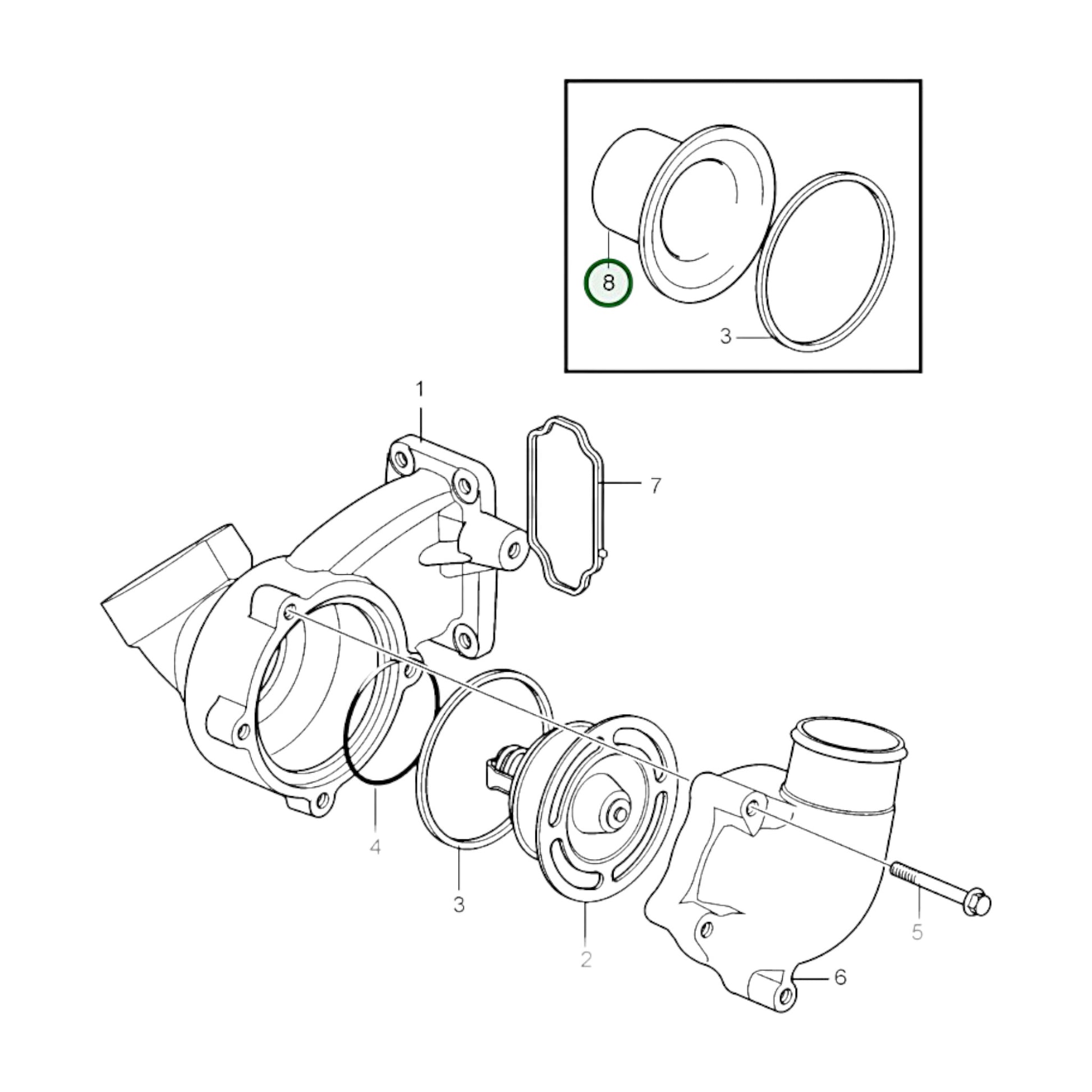 8
3
1
7
4
3
2
5
6