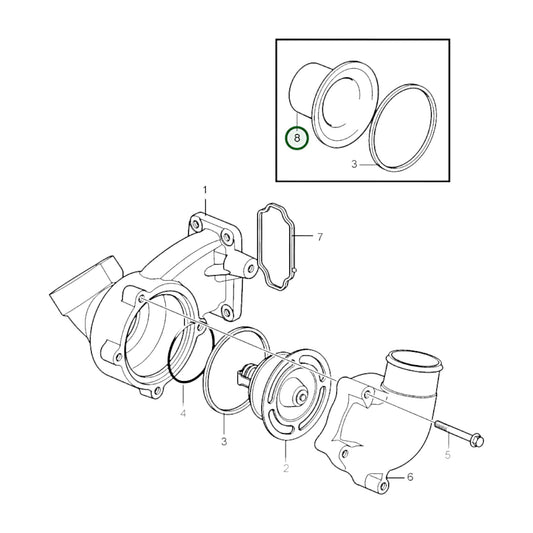 8
3
1
7
4
3
2
5
6