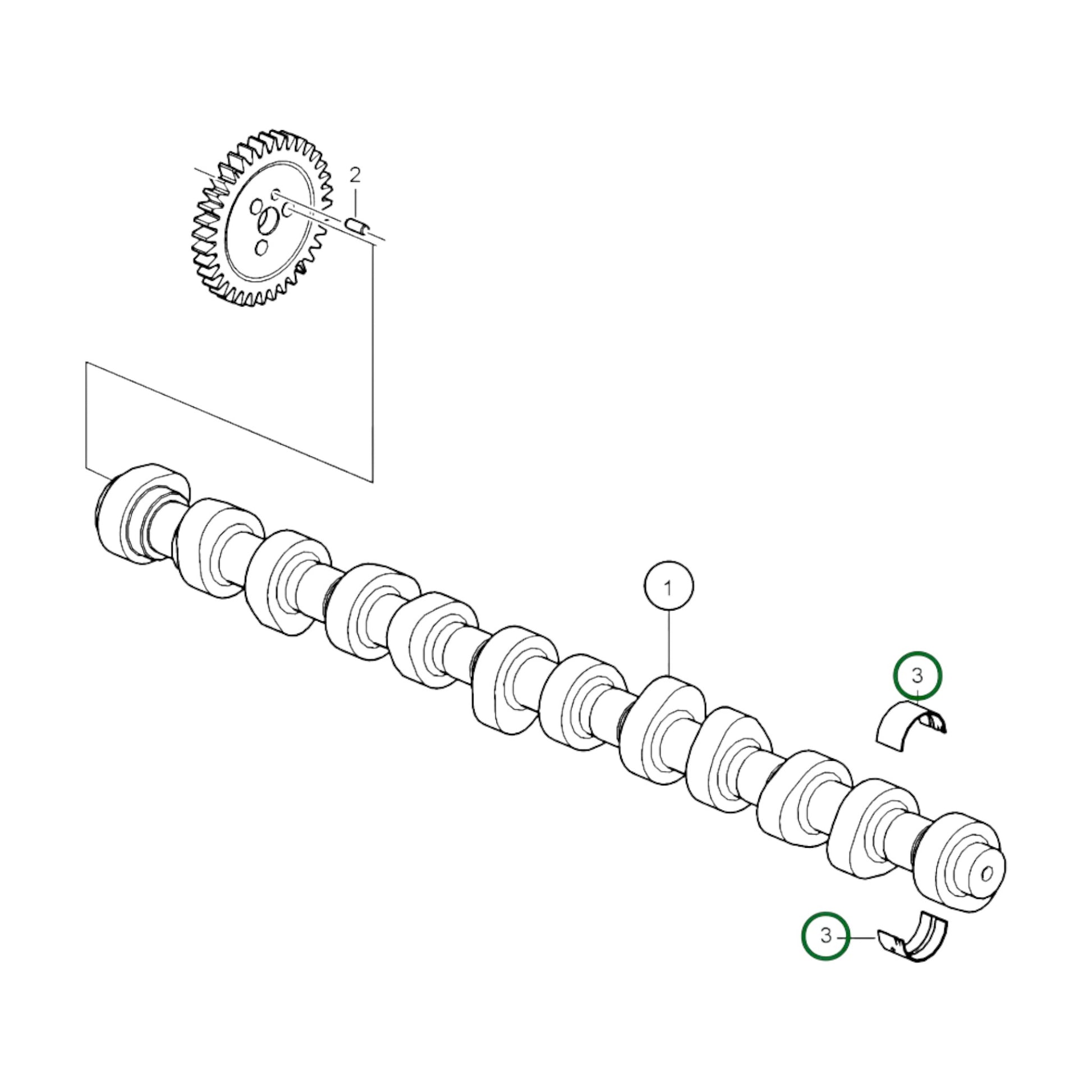 2
1
3
3