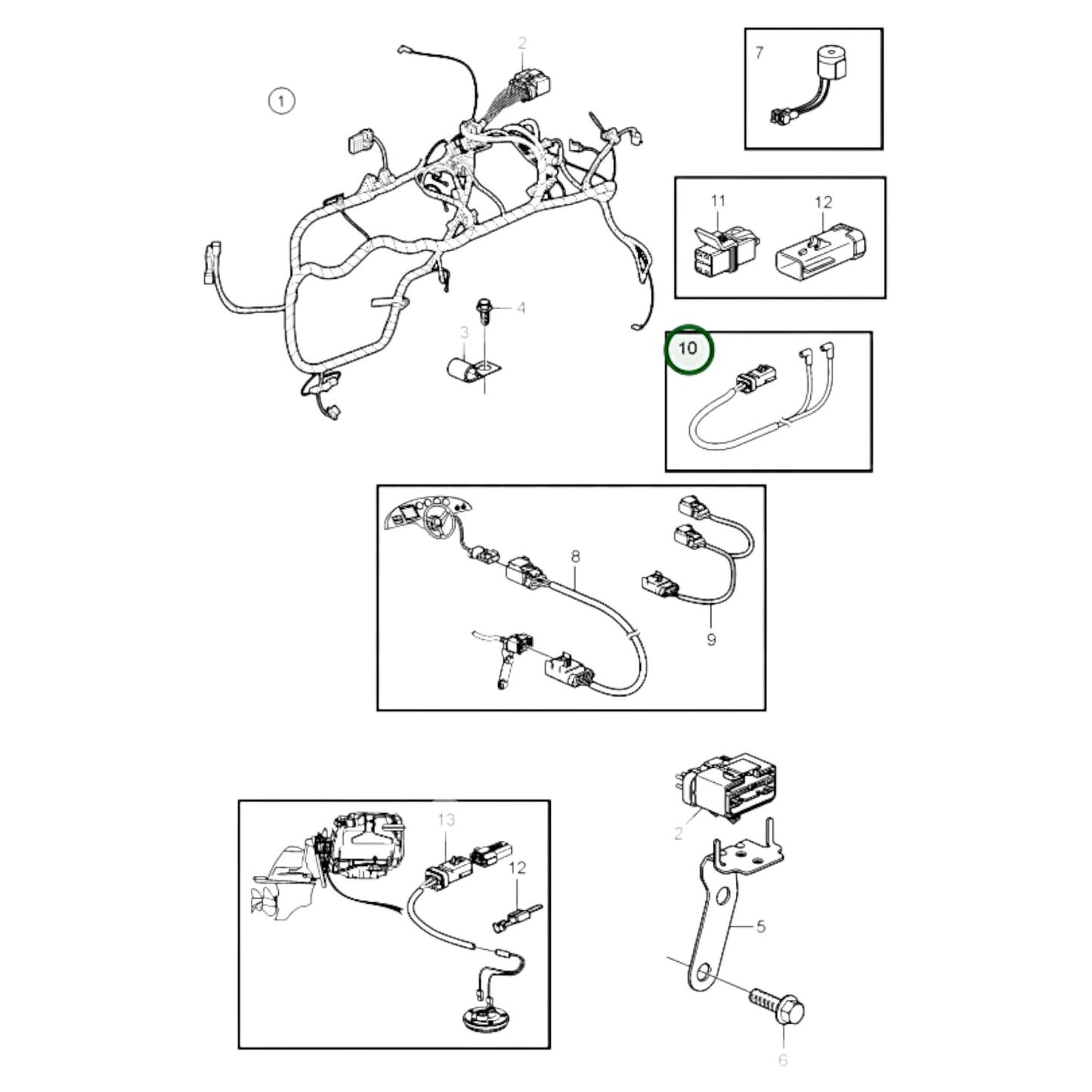 1
2
7
11
12
4
3
10
8
9
13
12
2
5
6