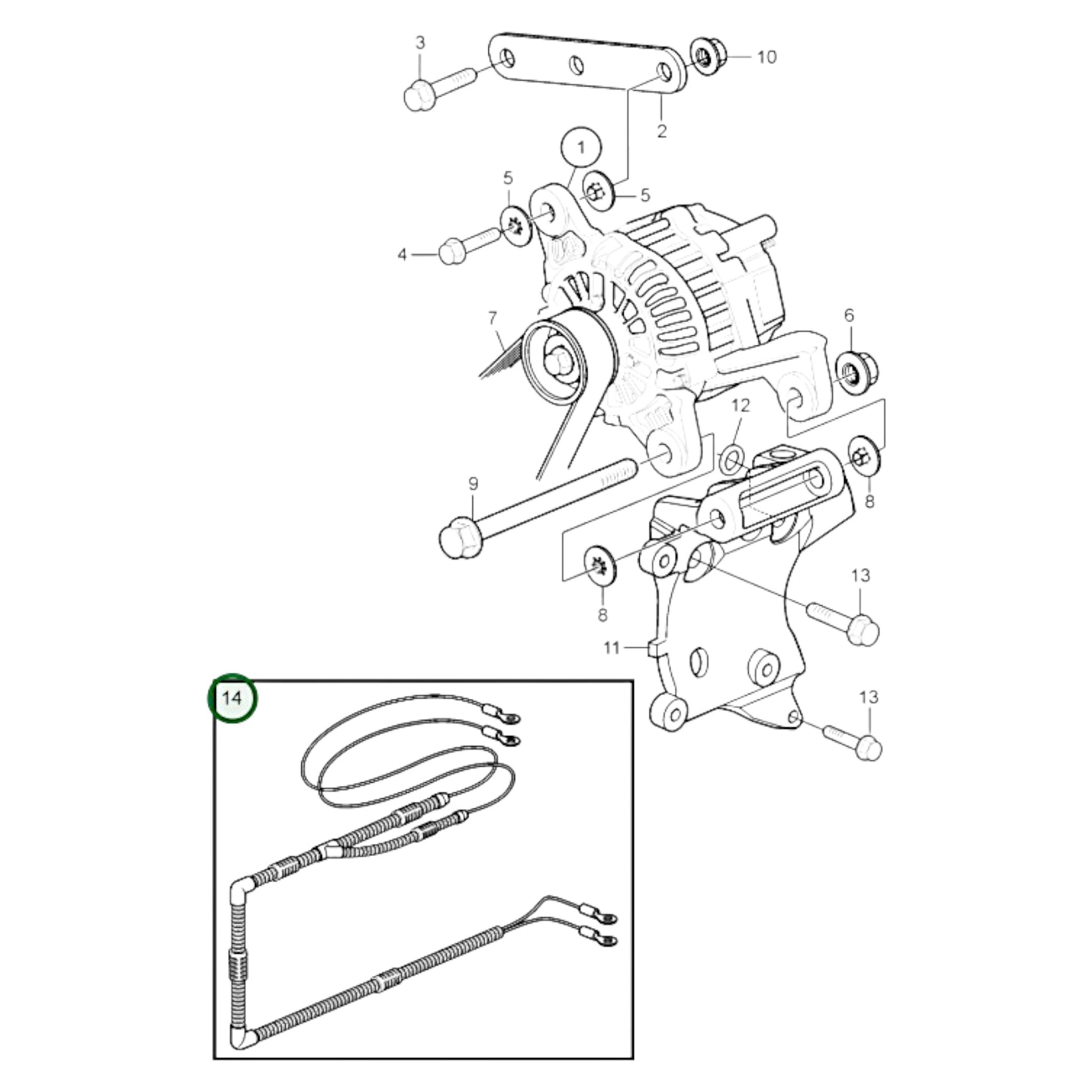 3
10
2
1
5
5
4
7
6
12
9
8
8
13
11
13
14