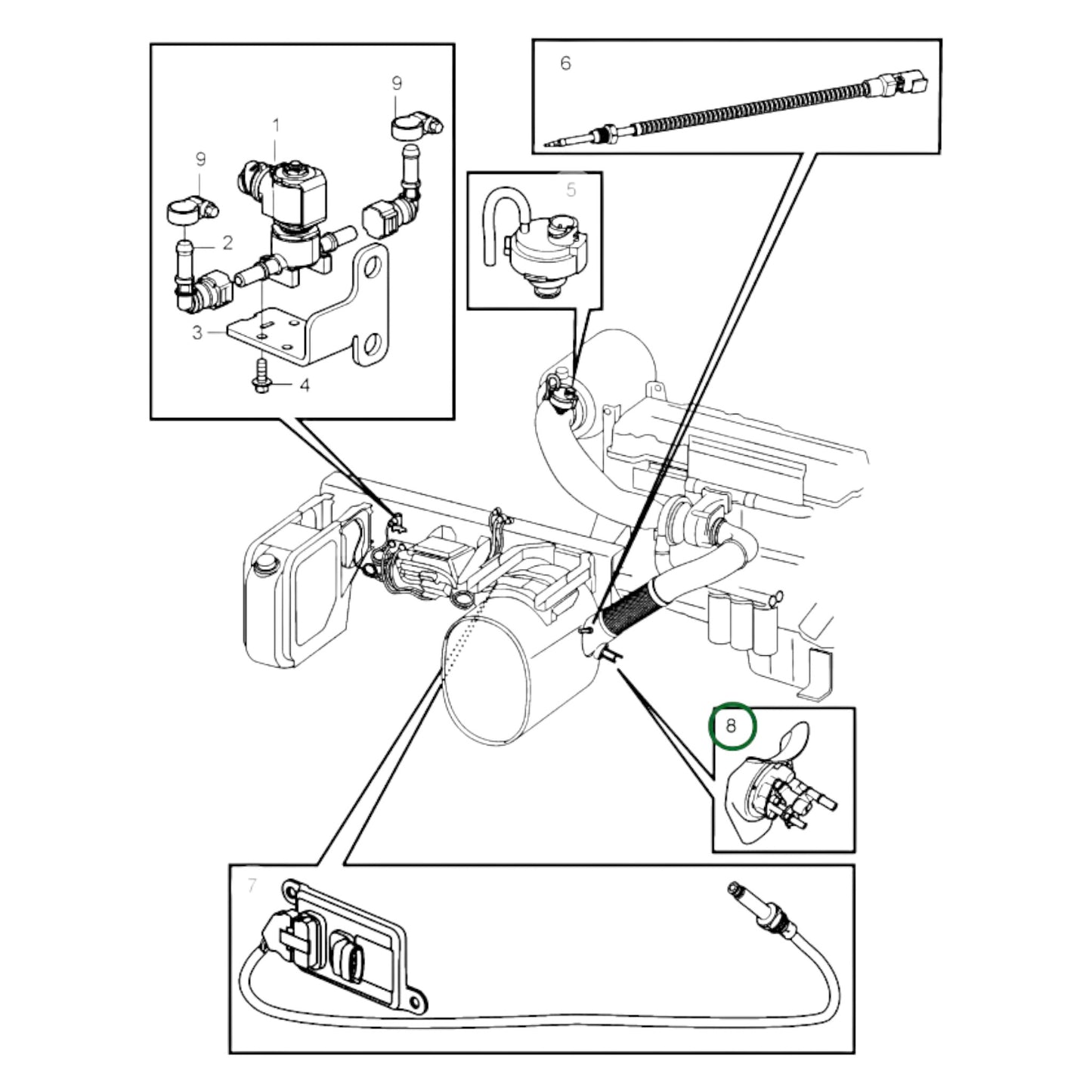 9
1
9
2
3
4
6
5
8
7