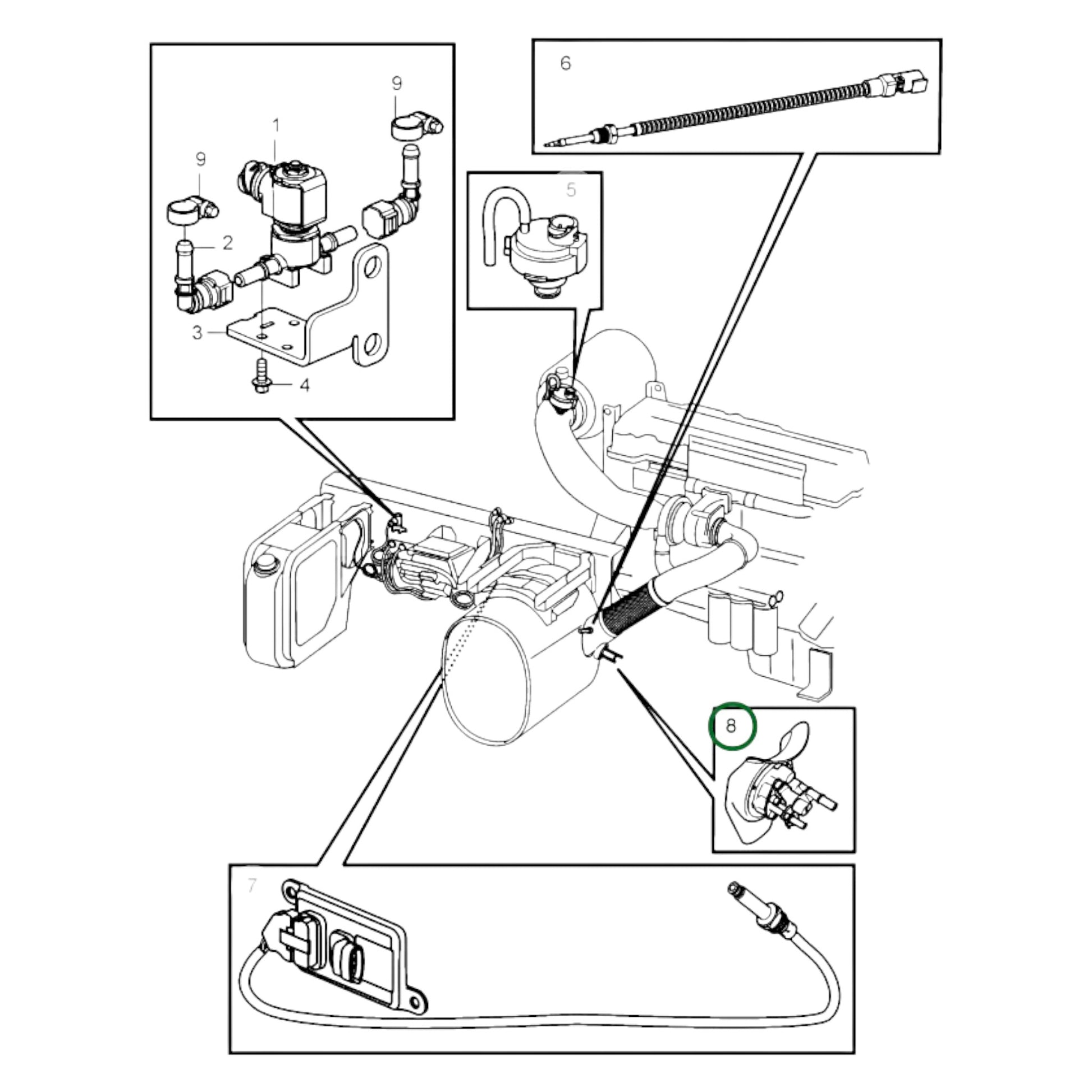 9
1
9
2
3
4
6
5
8
7