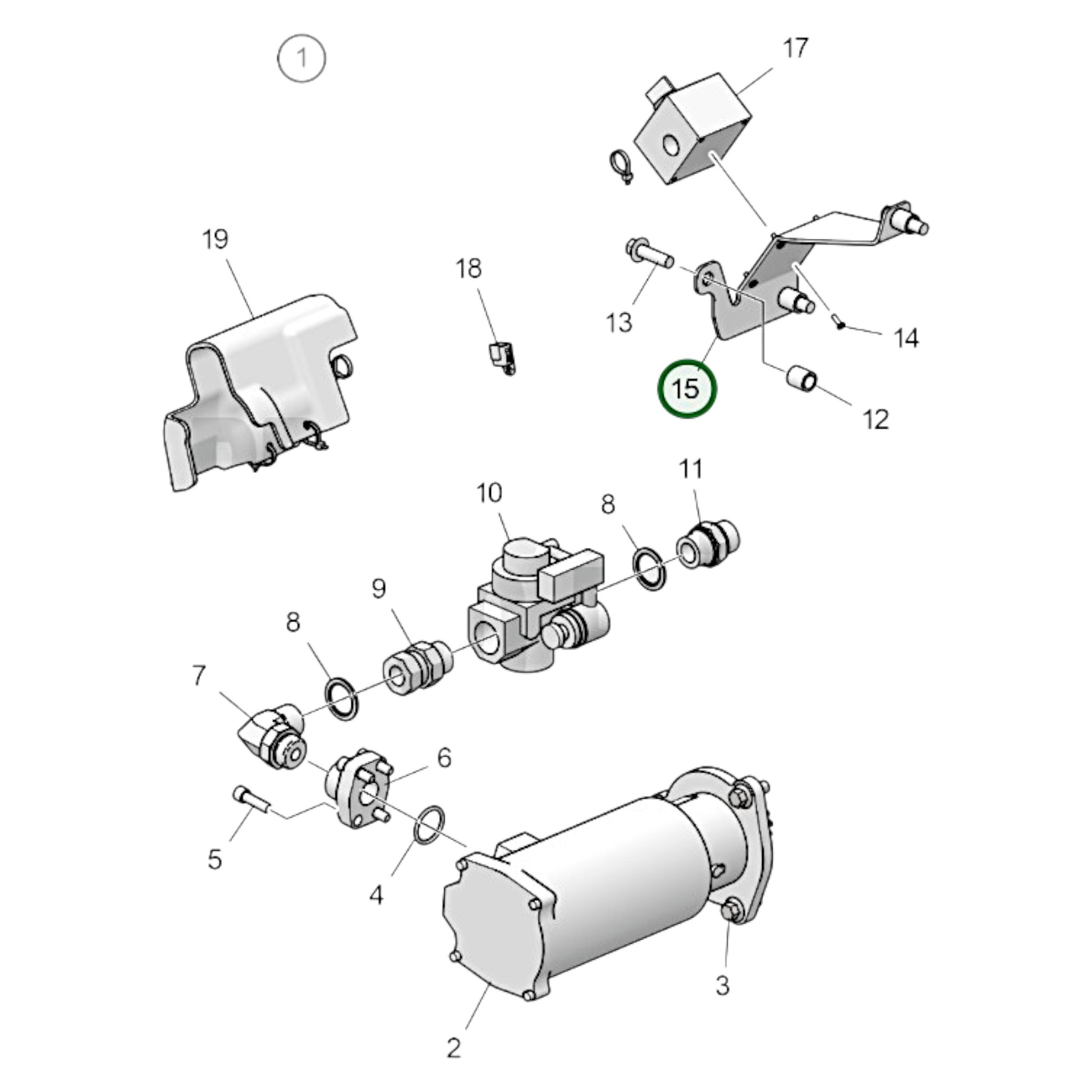 1

17

19

18

13

14

15

12

11

10

8

9

8

7

6

5

4

3

2