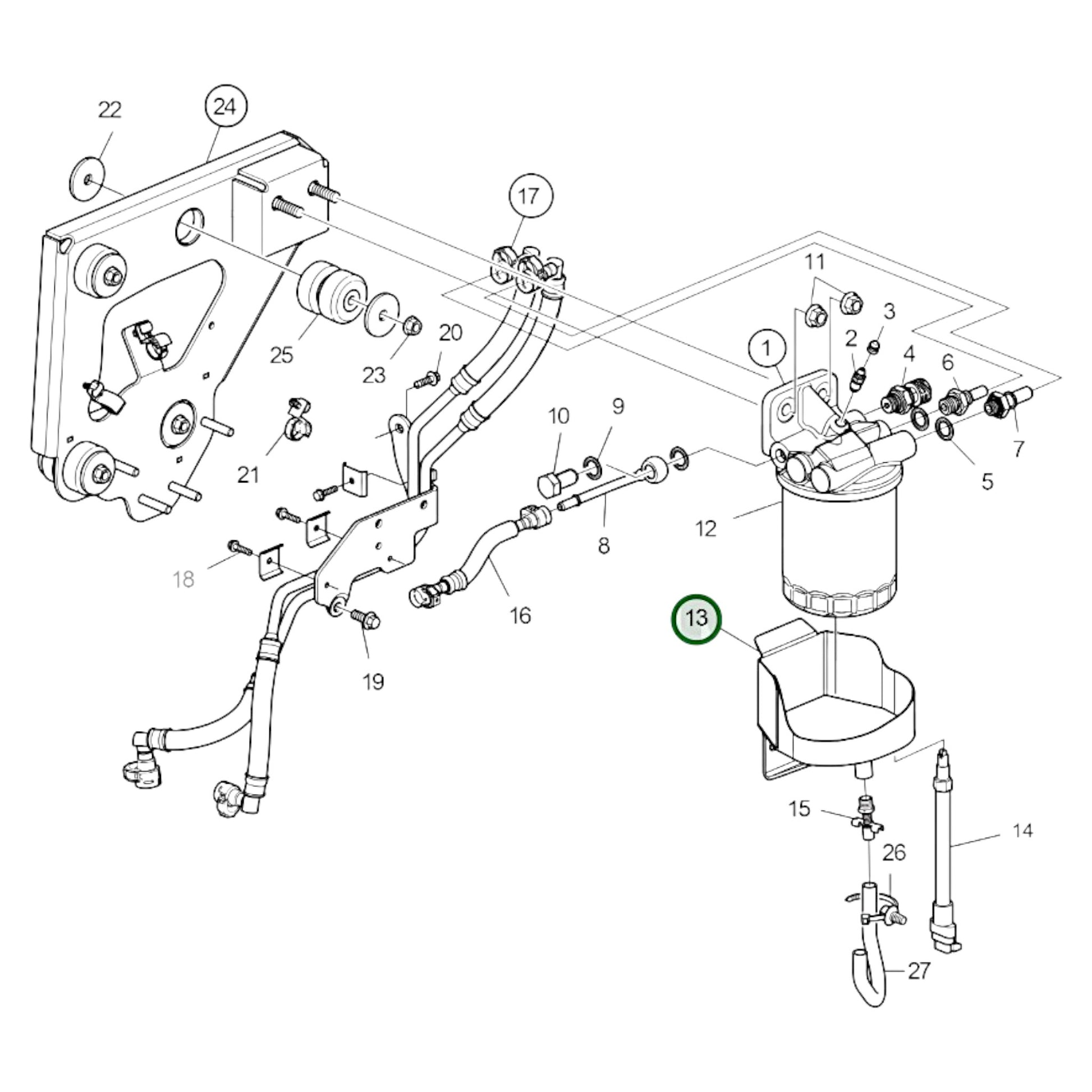 22
24
17
11
3
2
4
6
1
25
20
23
10
9
7
5
21
12
8
18
16
13
19
15
14
26
27