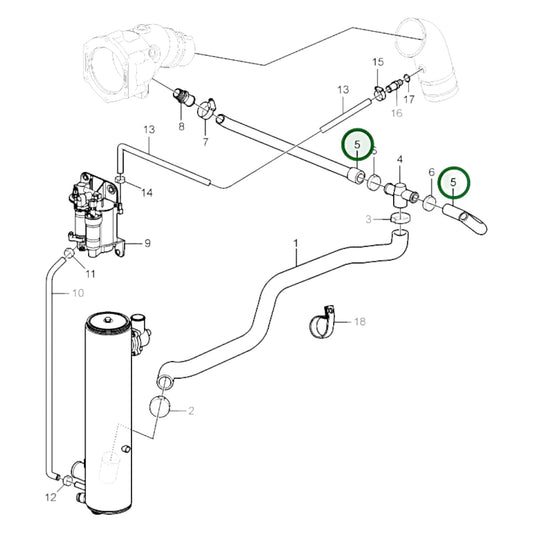 15
13
17
16
8
7
13
5
6
4
6
5
14
3
9
1
11
10
18
2
12