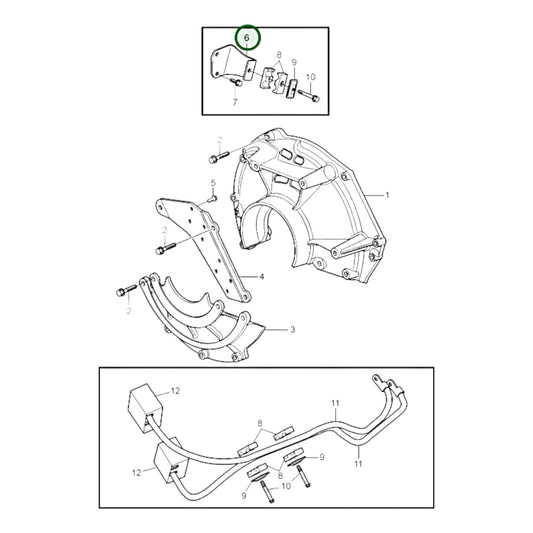 6
8
9
10
7
2
1
5
2
4
2
3
12
11
8
9
12
8
11
9
10