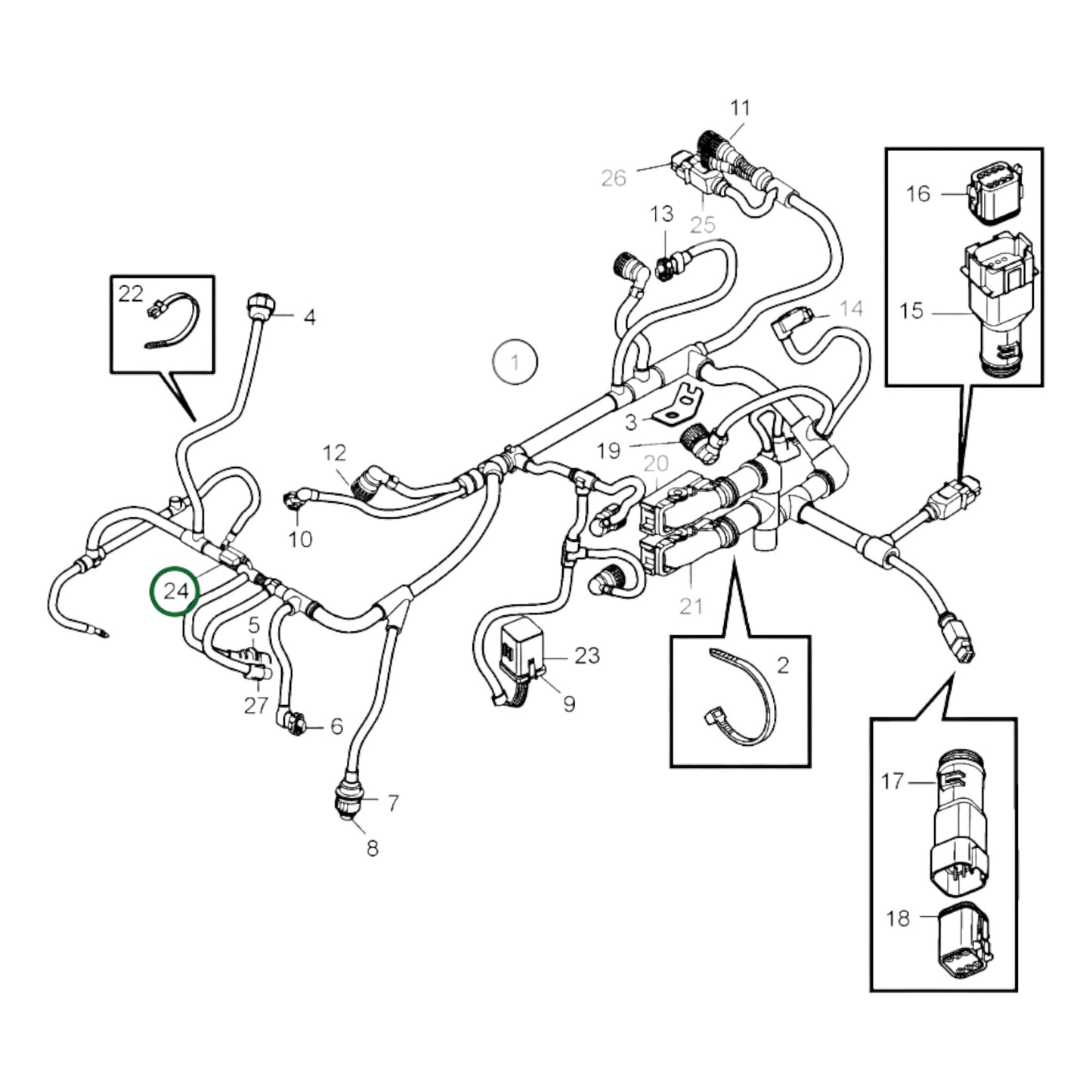 11
26
25
13
16
15
14
22
4
1
3
19
20
12
10
24
5
27
6
21
23
9
2
7
8
17
18