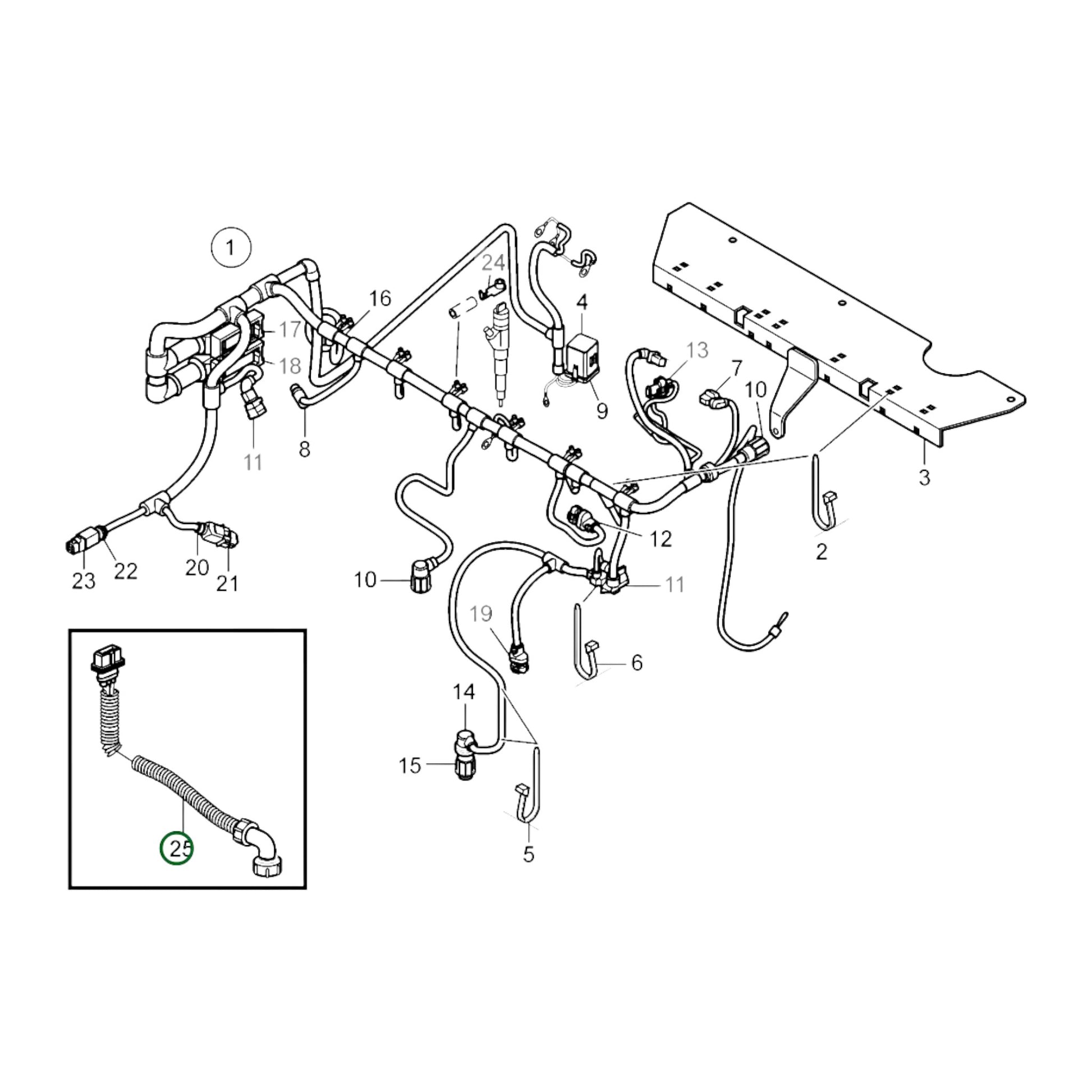 1
24
16
4
17
18
13
7
10
9
11
8
3
12
2
23
22
20
21
10
11
19
6
14
15
5
25