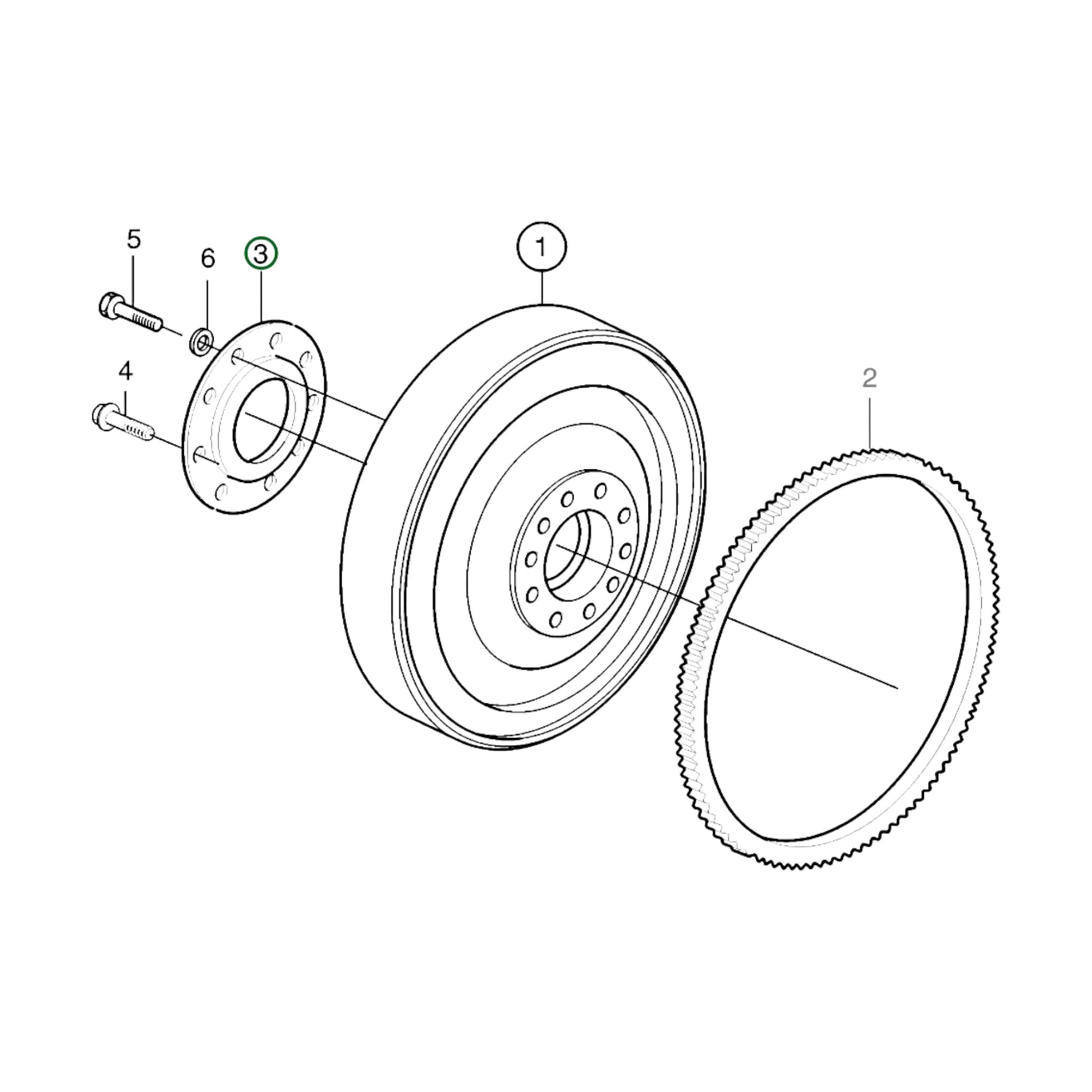 5
6
3
1
4
2