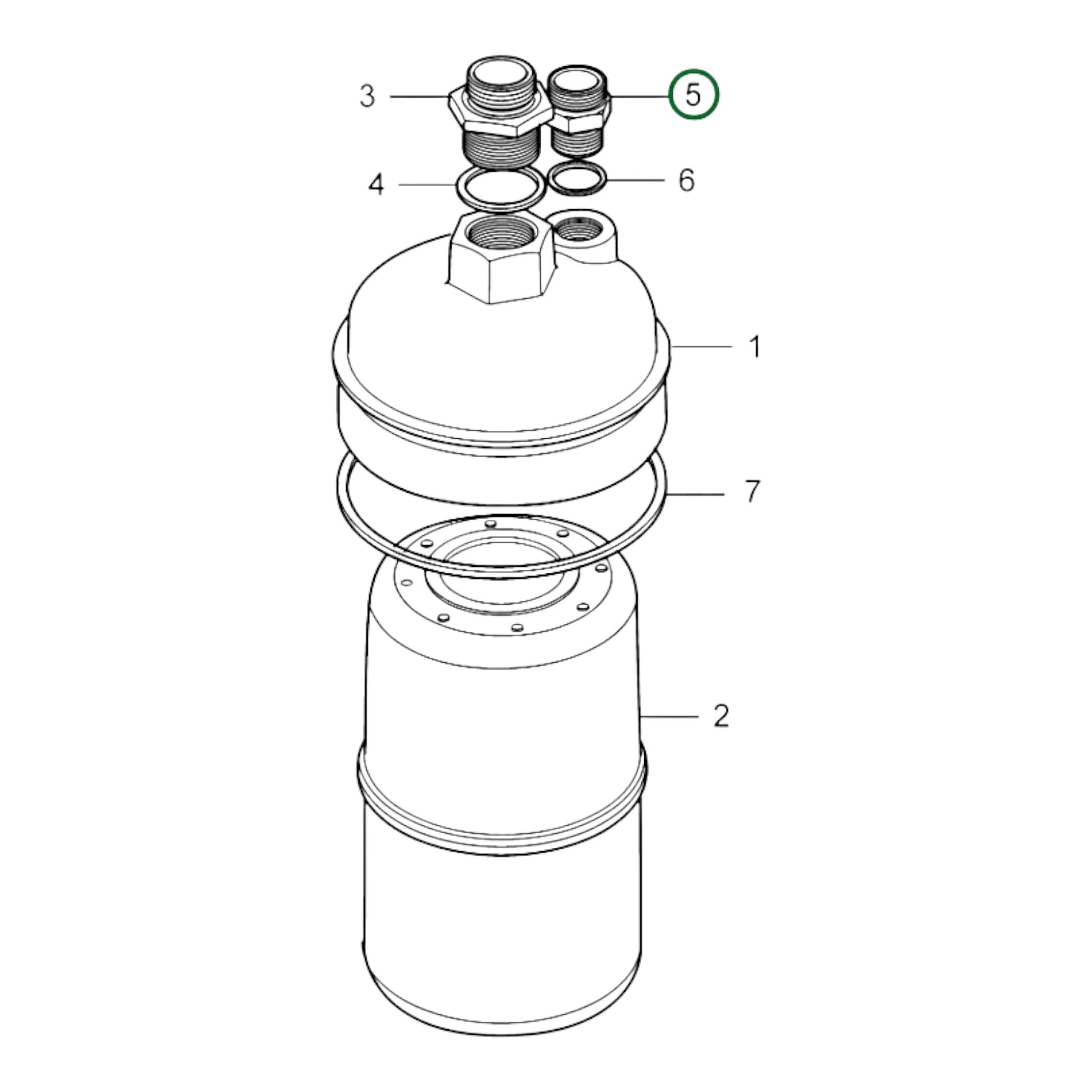 3
5
4
6
1
7
2