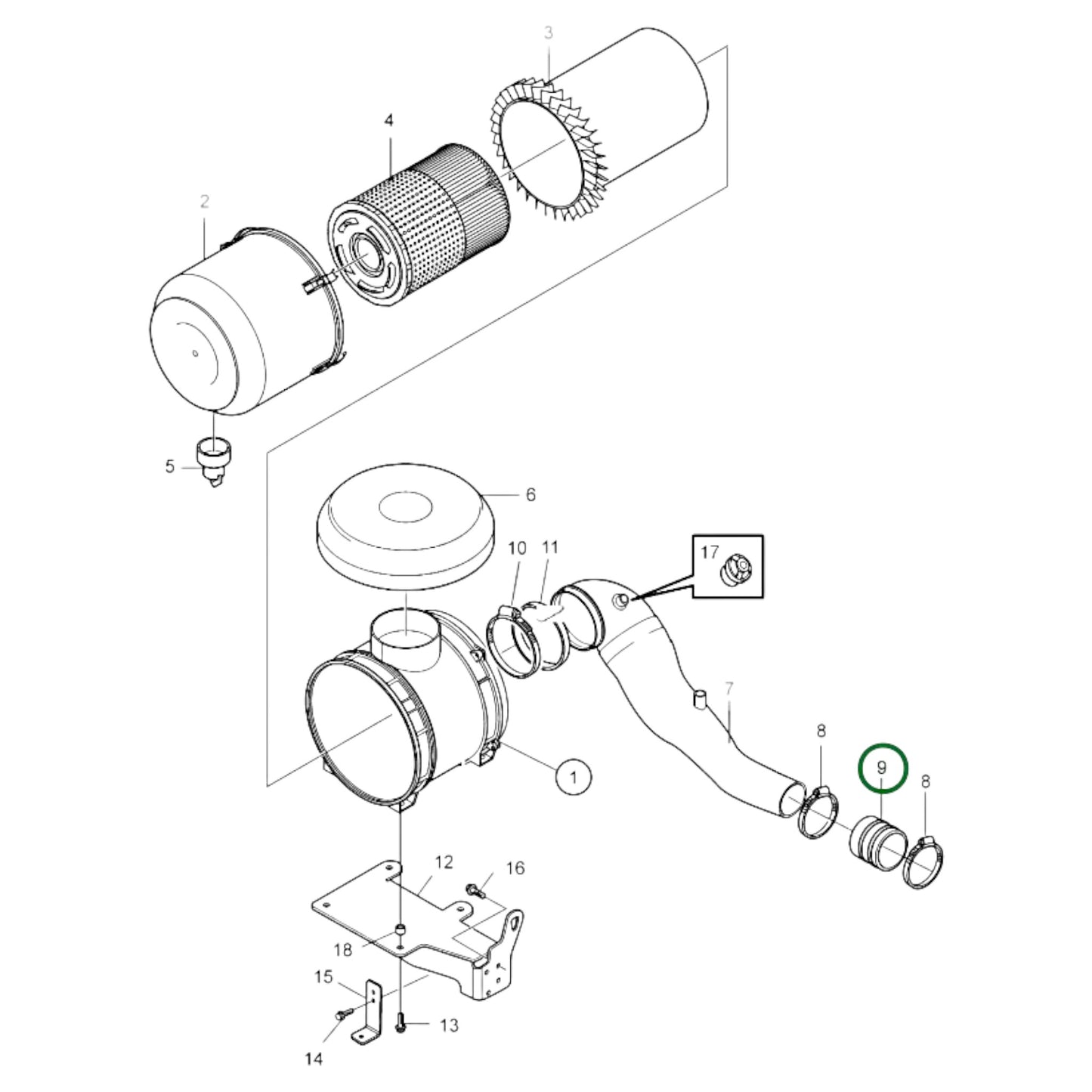 3
4
2
5
6
10
11
17
7
8
9
8
1
12
16
18
15
13
14