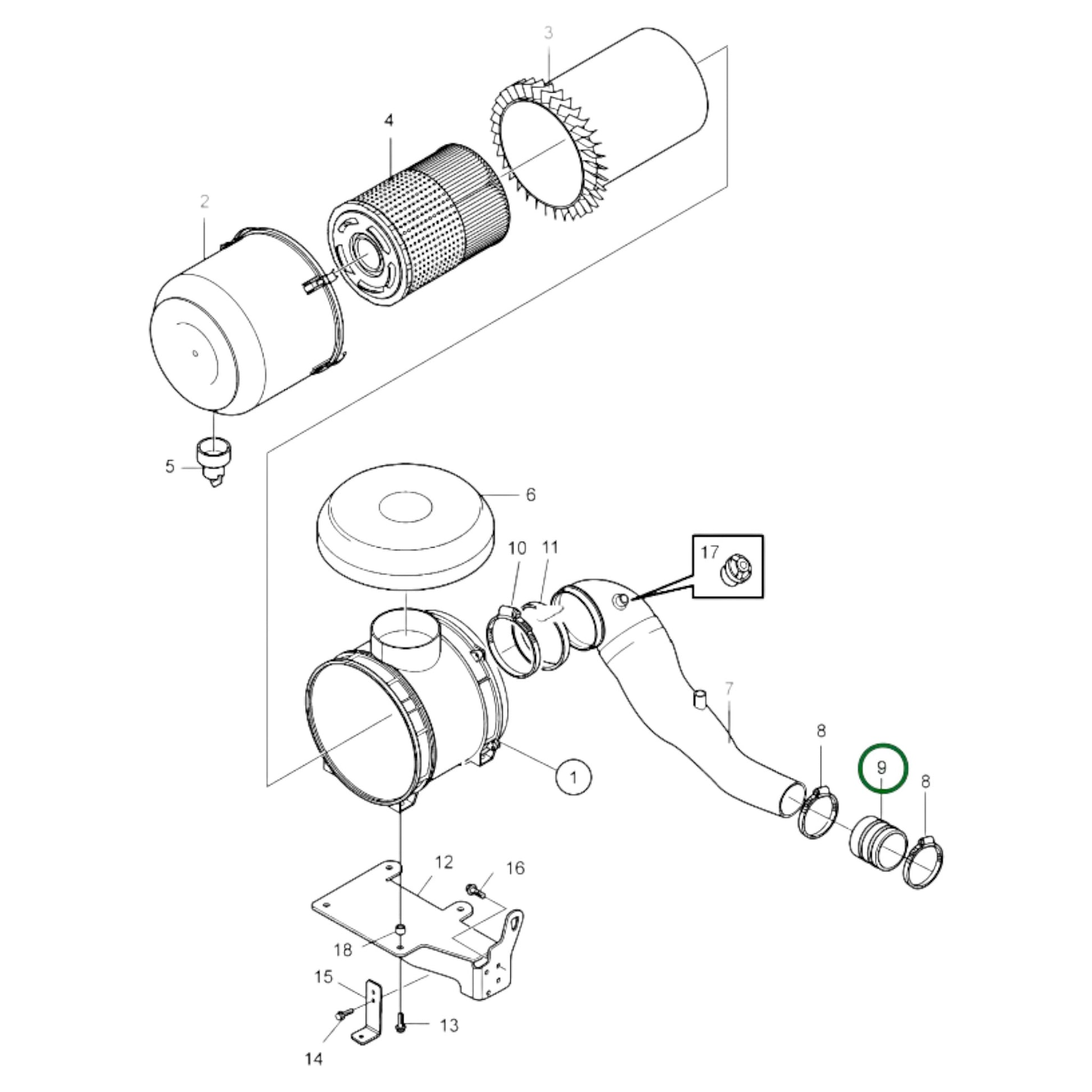 3
4
2
5
6
10
11
17
7
8
9
8
1
12
16
18
15
13
14