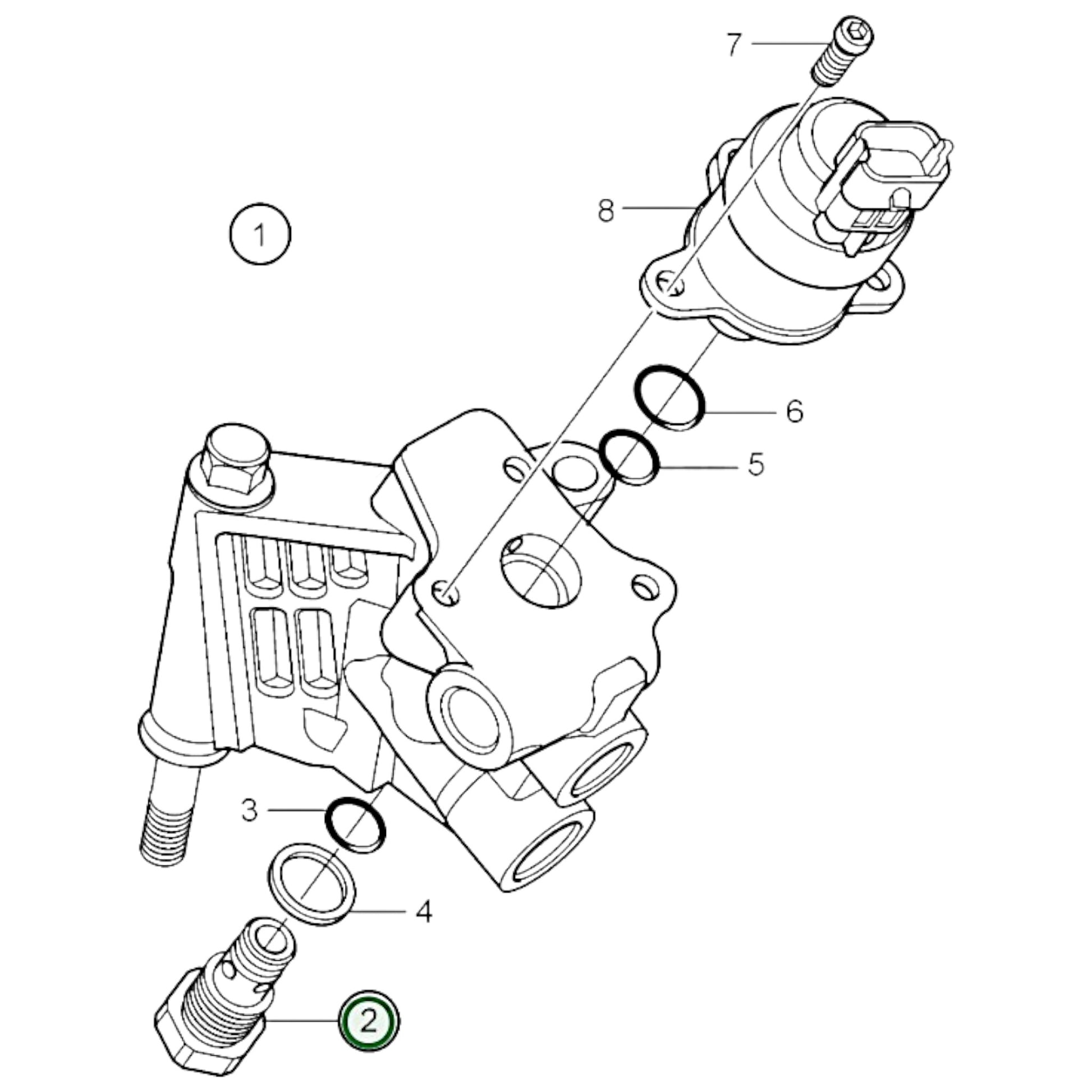 7
8
1
6
5
3
4
2