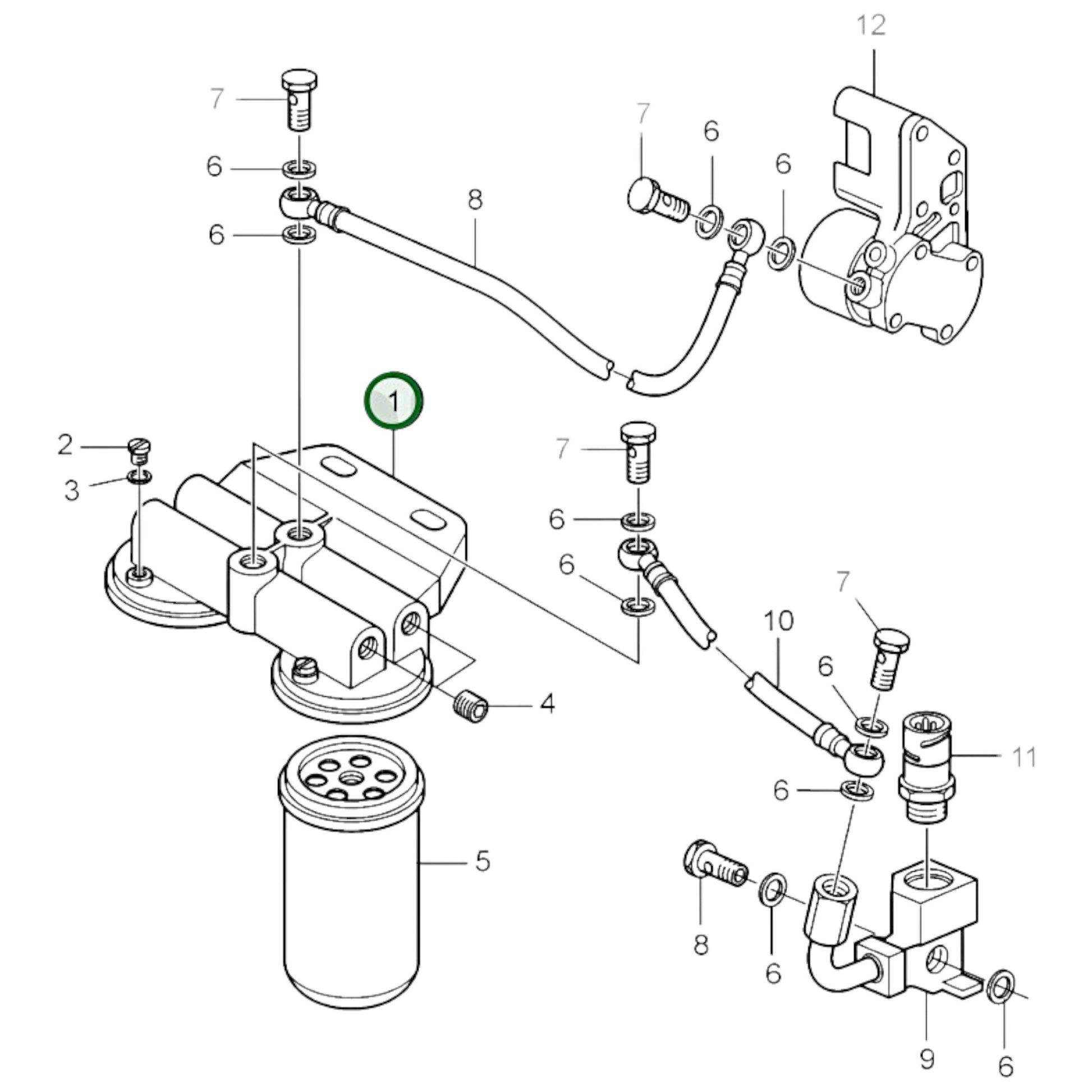 12
7
7
6
6
6
8
6
1
2
3
7
6
6
7
10
6
4
11
6
5
8
6
9
6