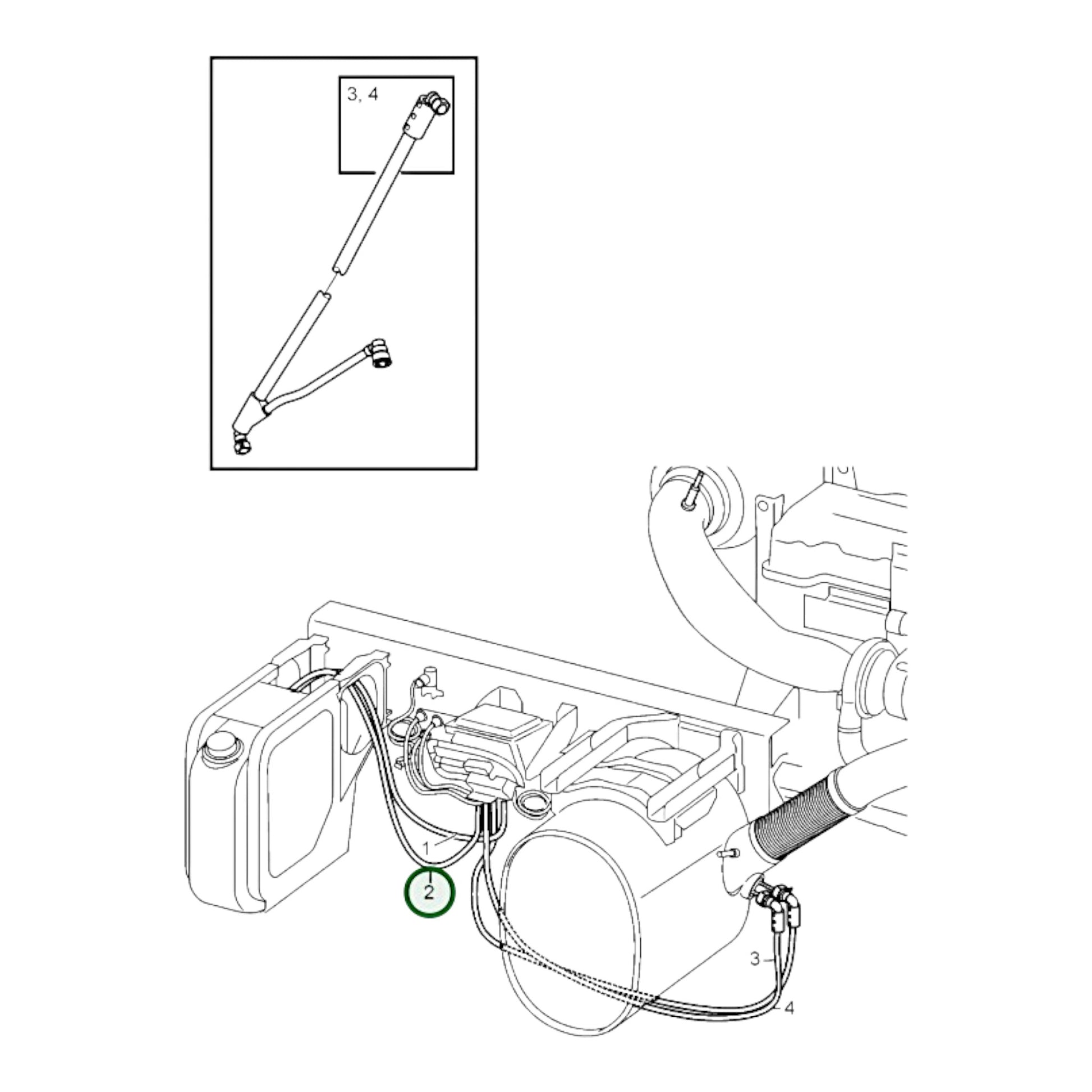 3, 4

1

2

3

4