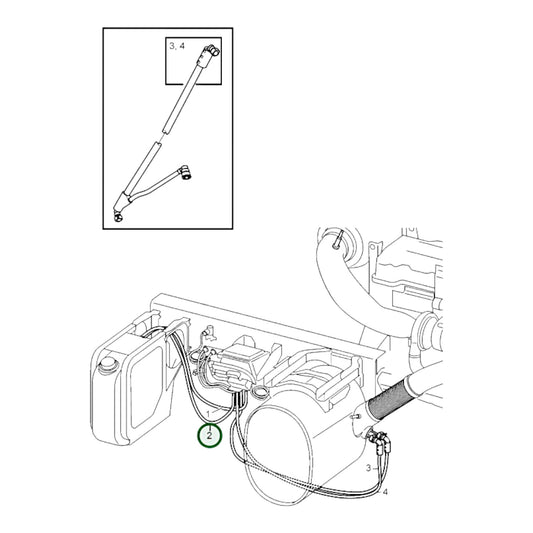 3, 4

1

2

3

4