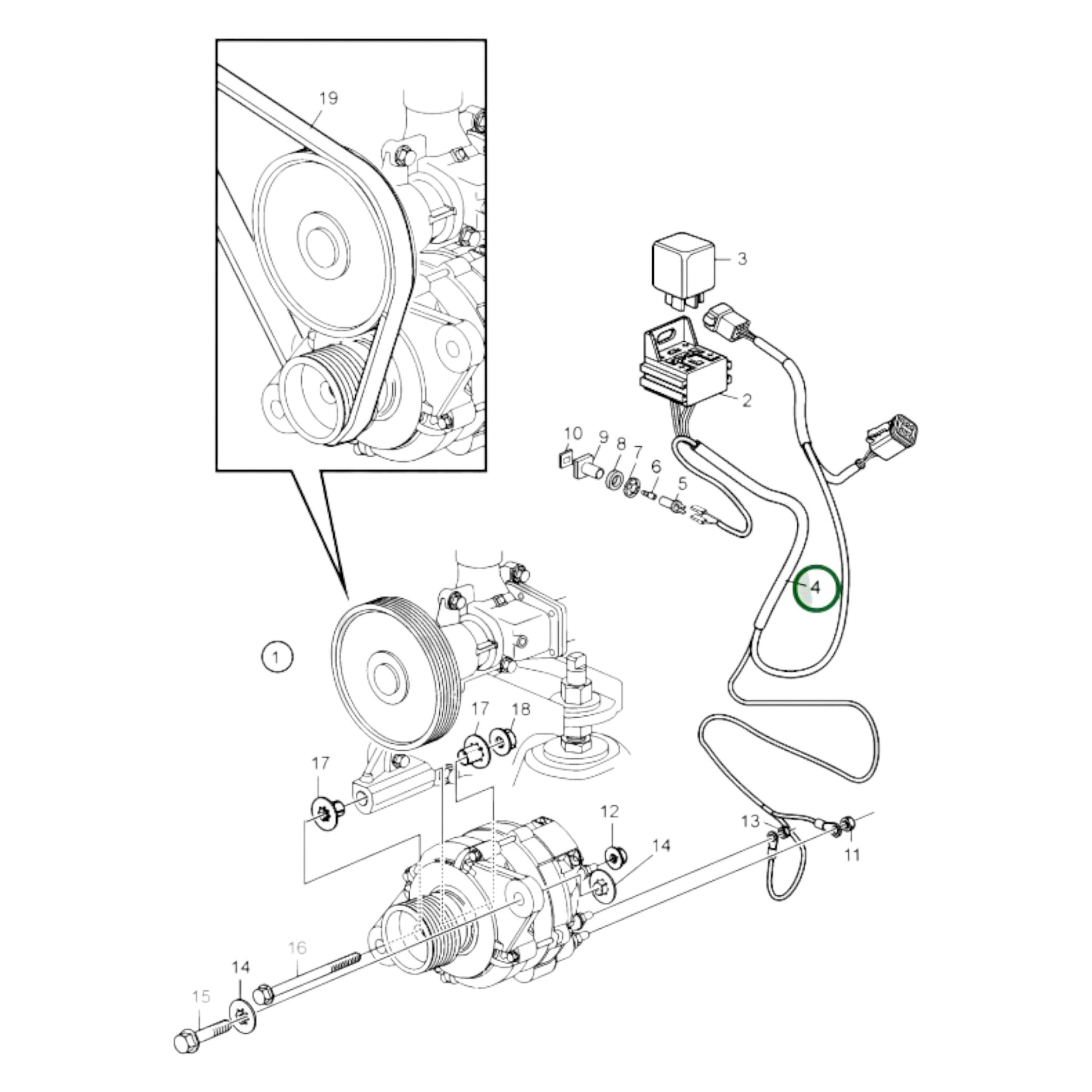 19
3
2
10
9
8
7
6
5
4
1
17
18
17
12
14
13
11
16
14
15