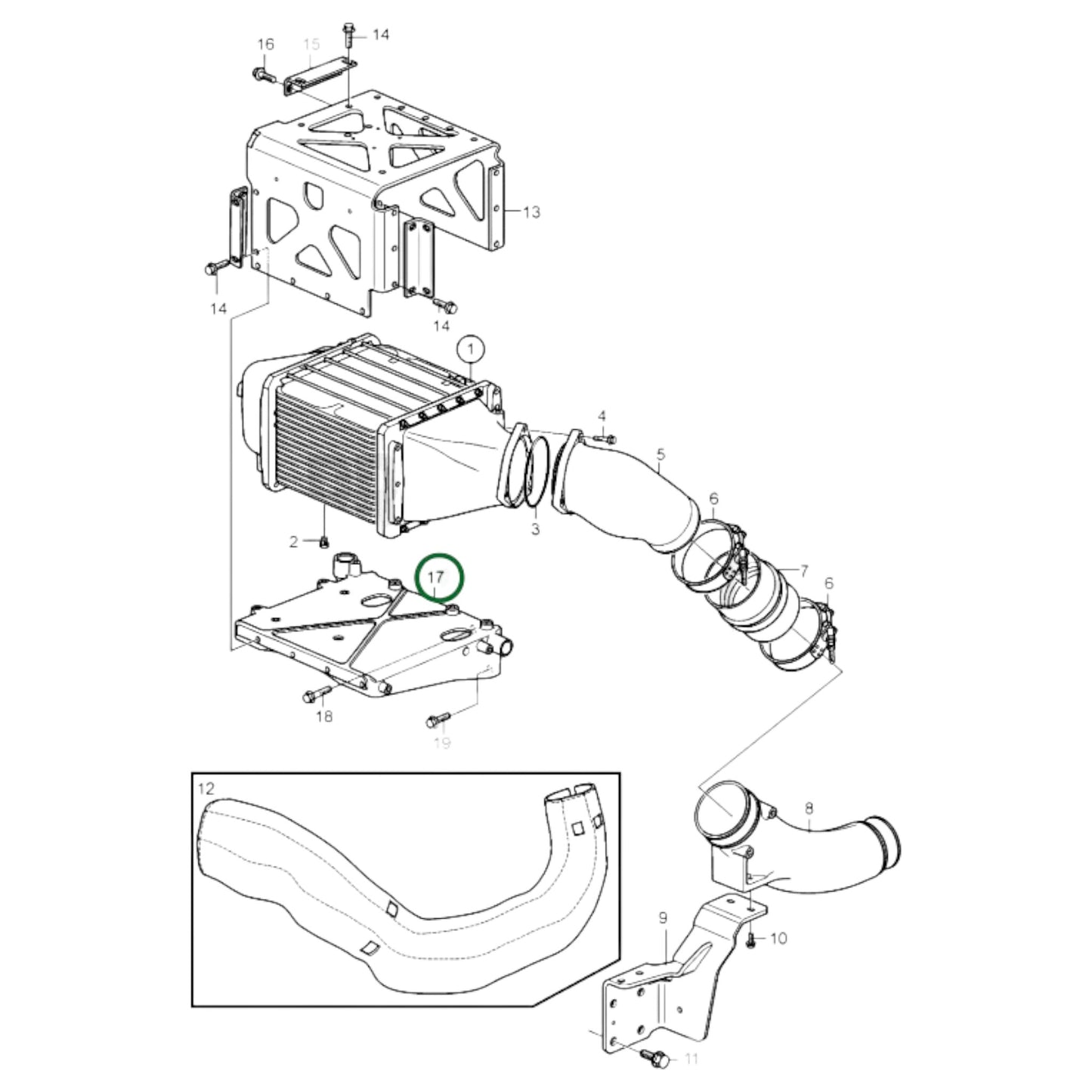 16
15
14
13
14
14
1
4
5
6
3
2
17
7
6
18
19
12
8
9
10
11