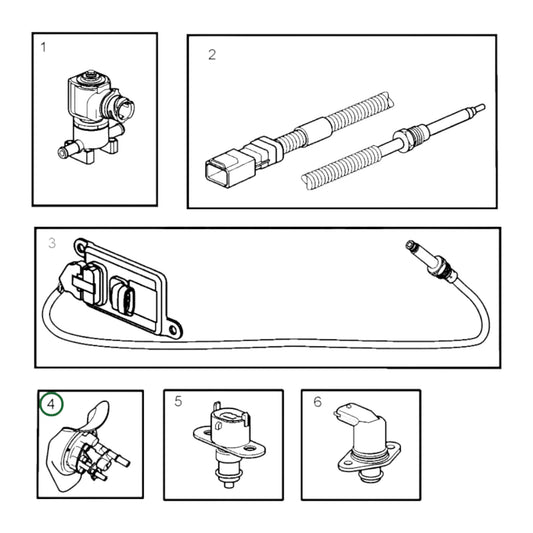 1

2

3

4

5

6