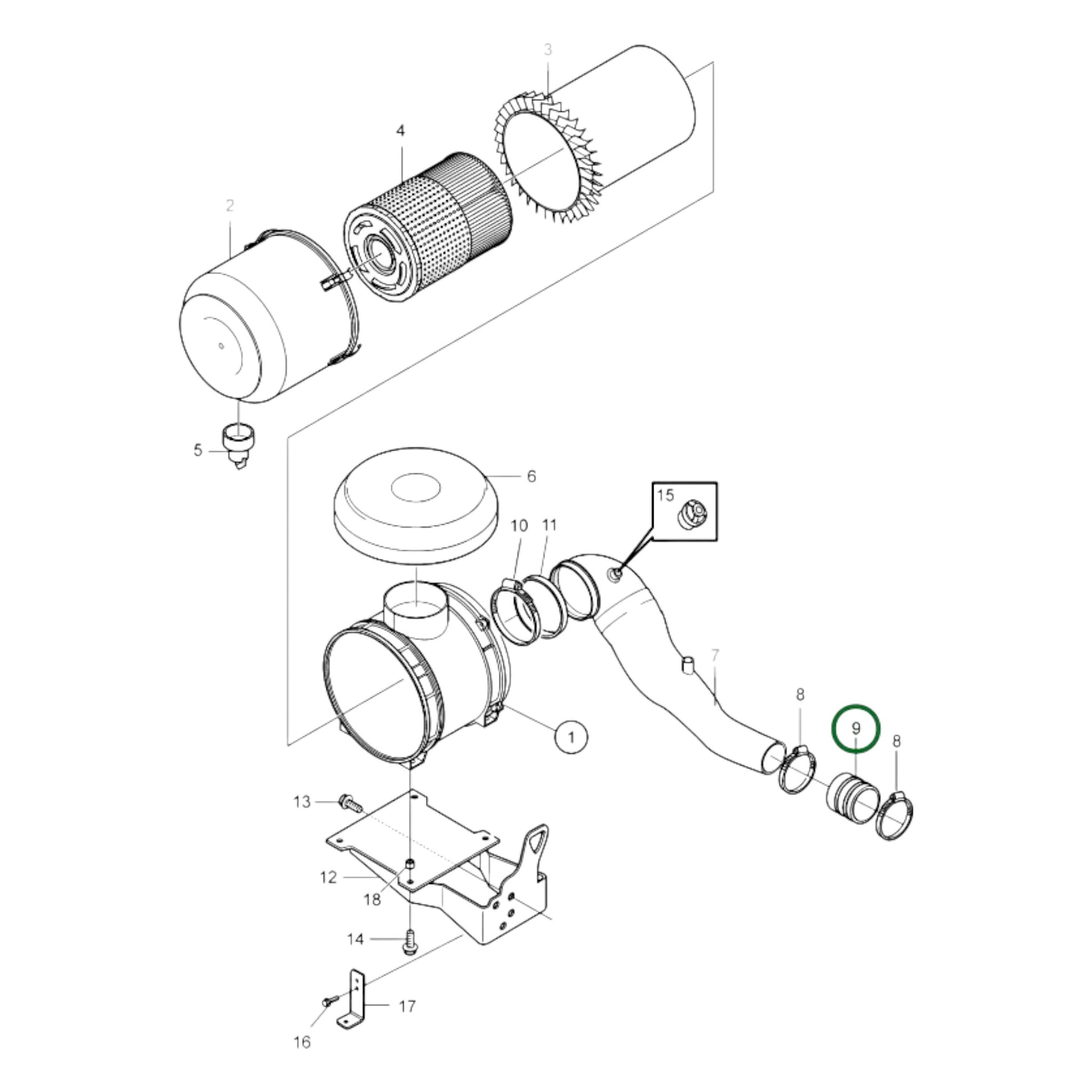 3
4
2
5
6
15
10
11
7
8
9
8
1
13
12
18
14
17
16