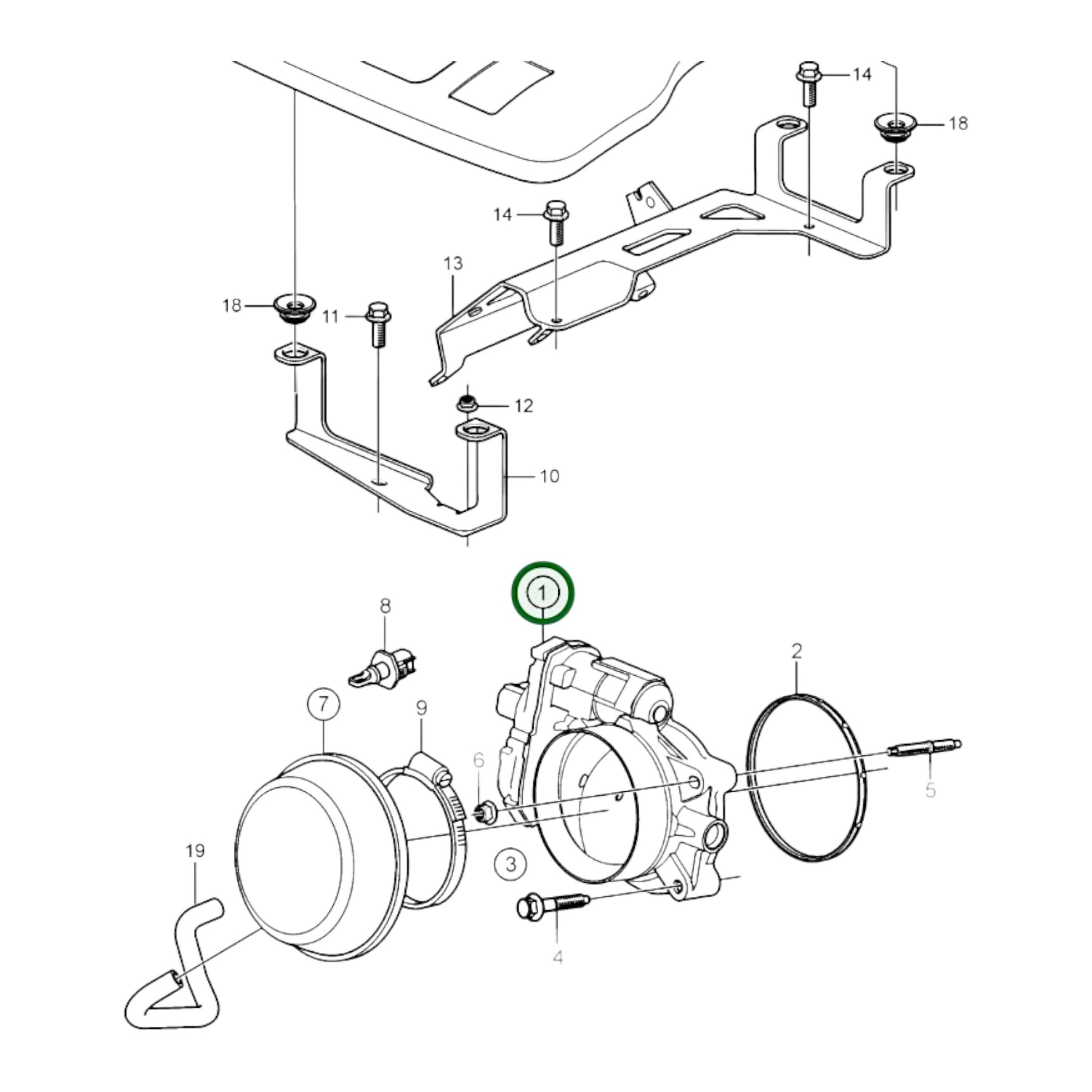 14
18
14
13
18
11
12
10
1
8
2
7
9
6
5
3
19
4