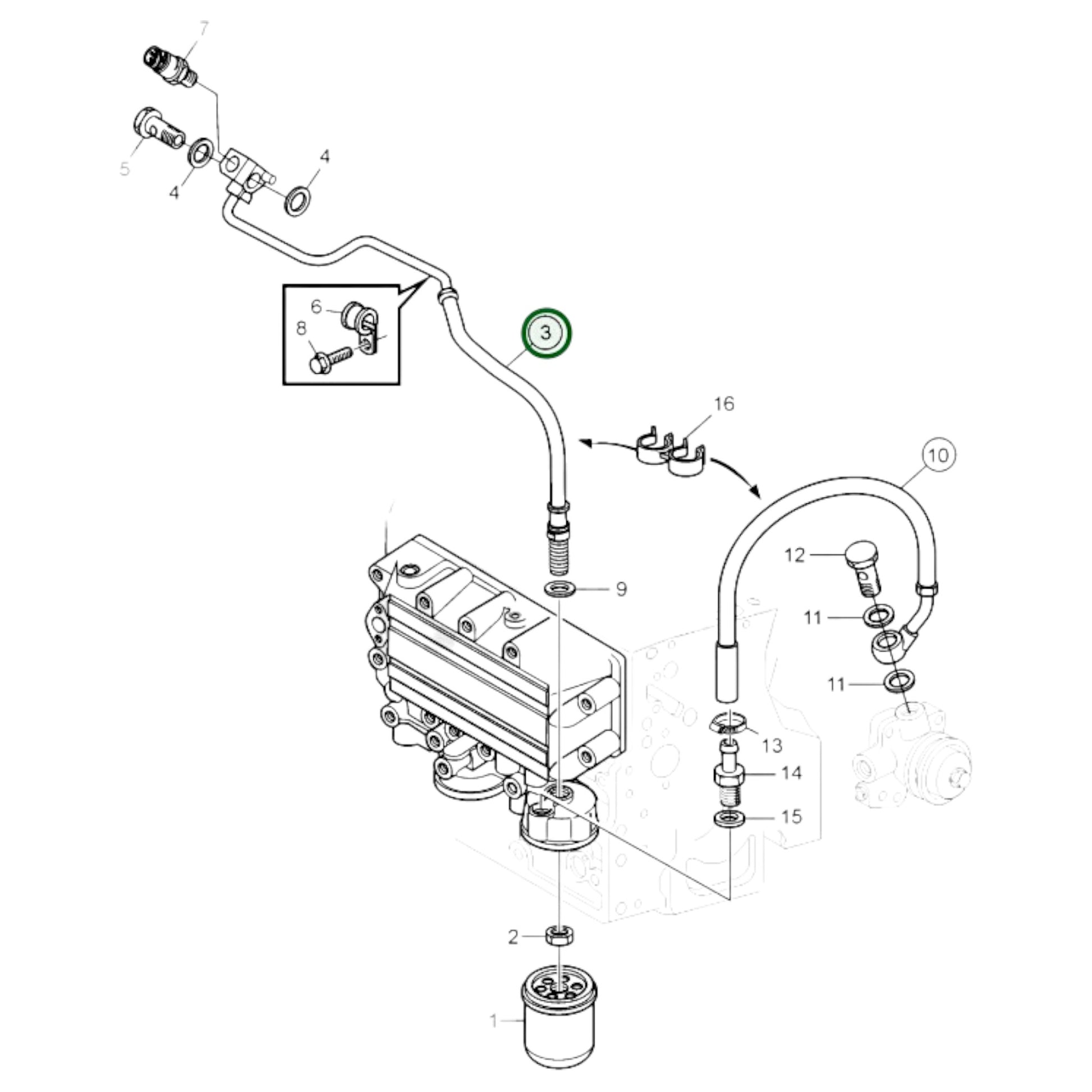 7
5
4
4
6
8
3
16
10
12
9
11
11
13
14
15
2
1