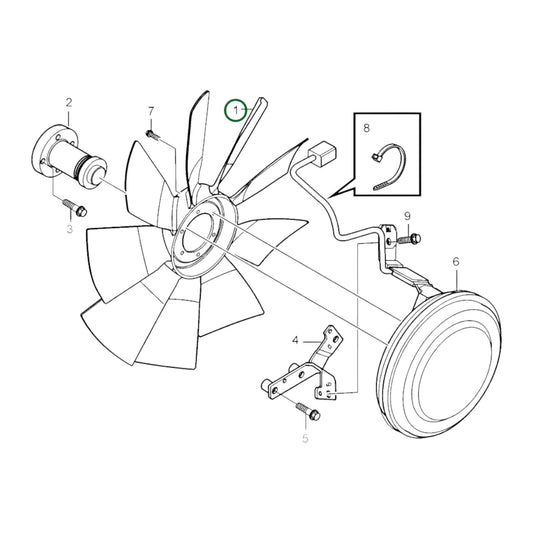 2
7
1
8
3
9
6
4
5