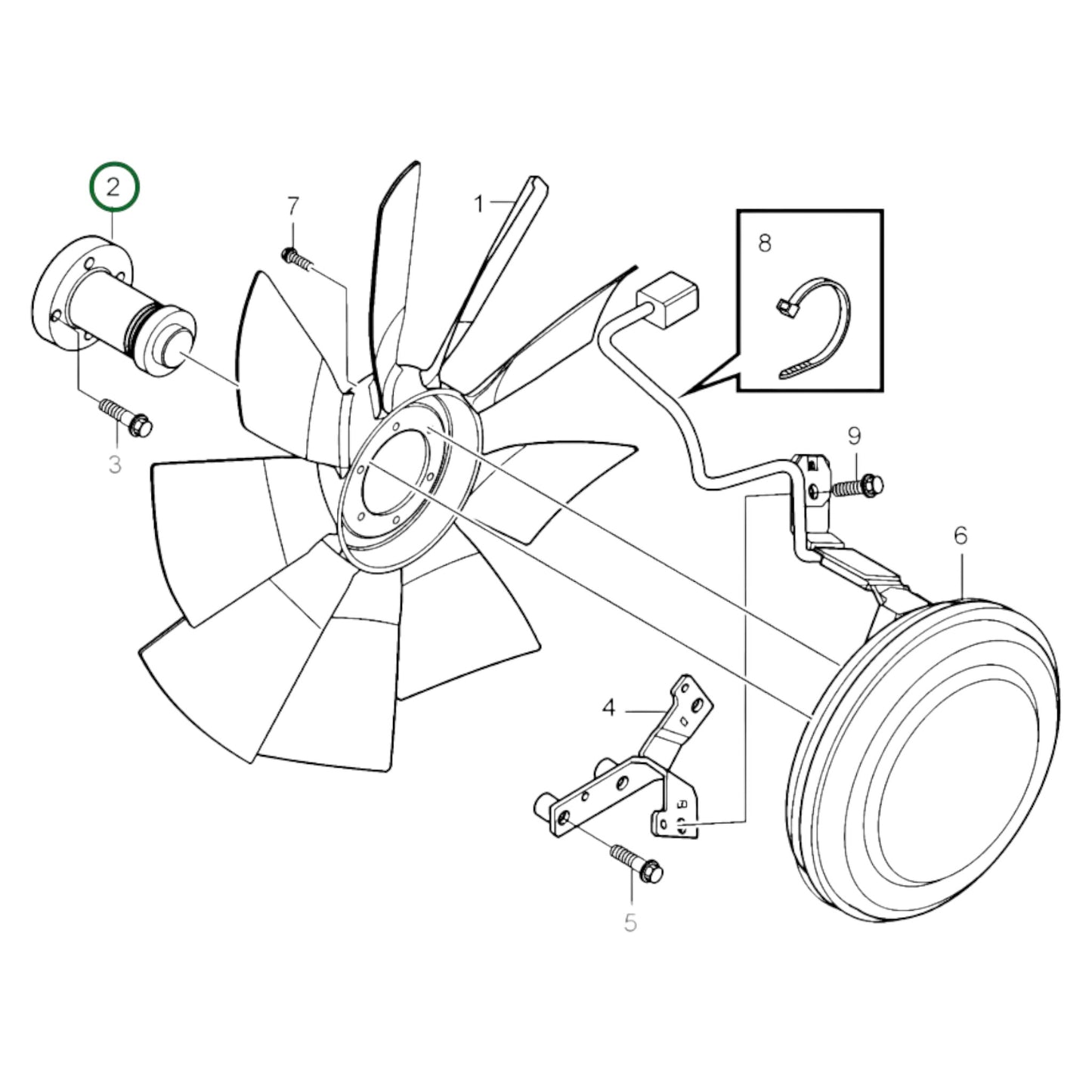 2
7
1
8
3
9
6
4
B
5