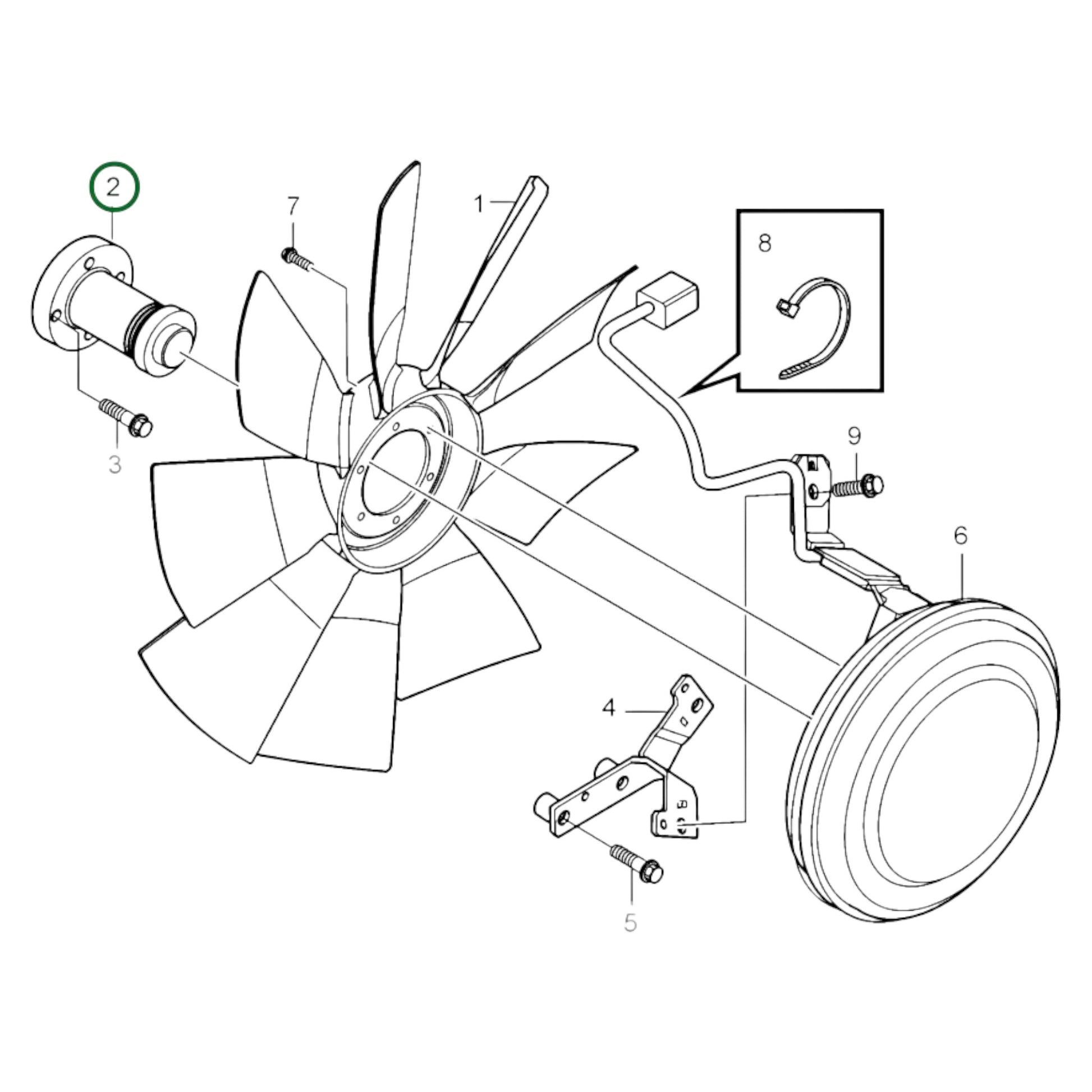 2
7
1
8
3
9
6
4
5