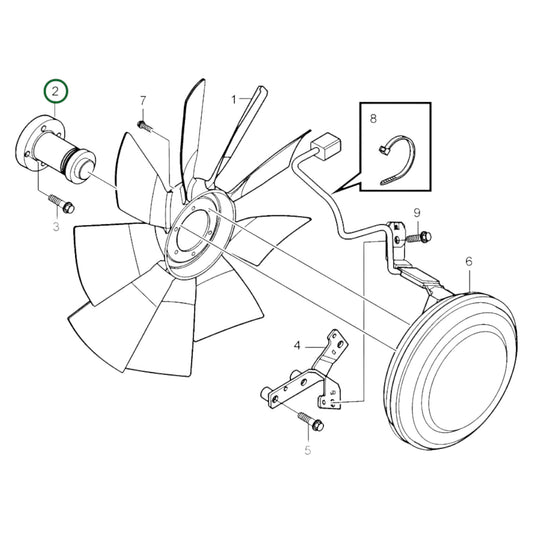 2
7
1
8
3
9
6
4
5