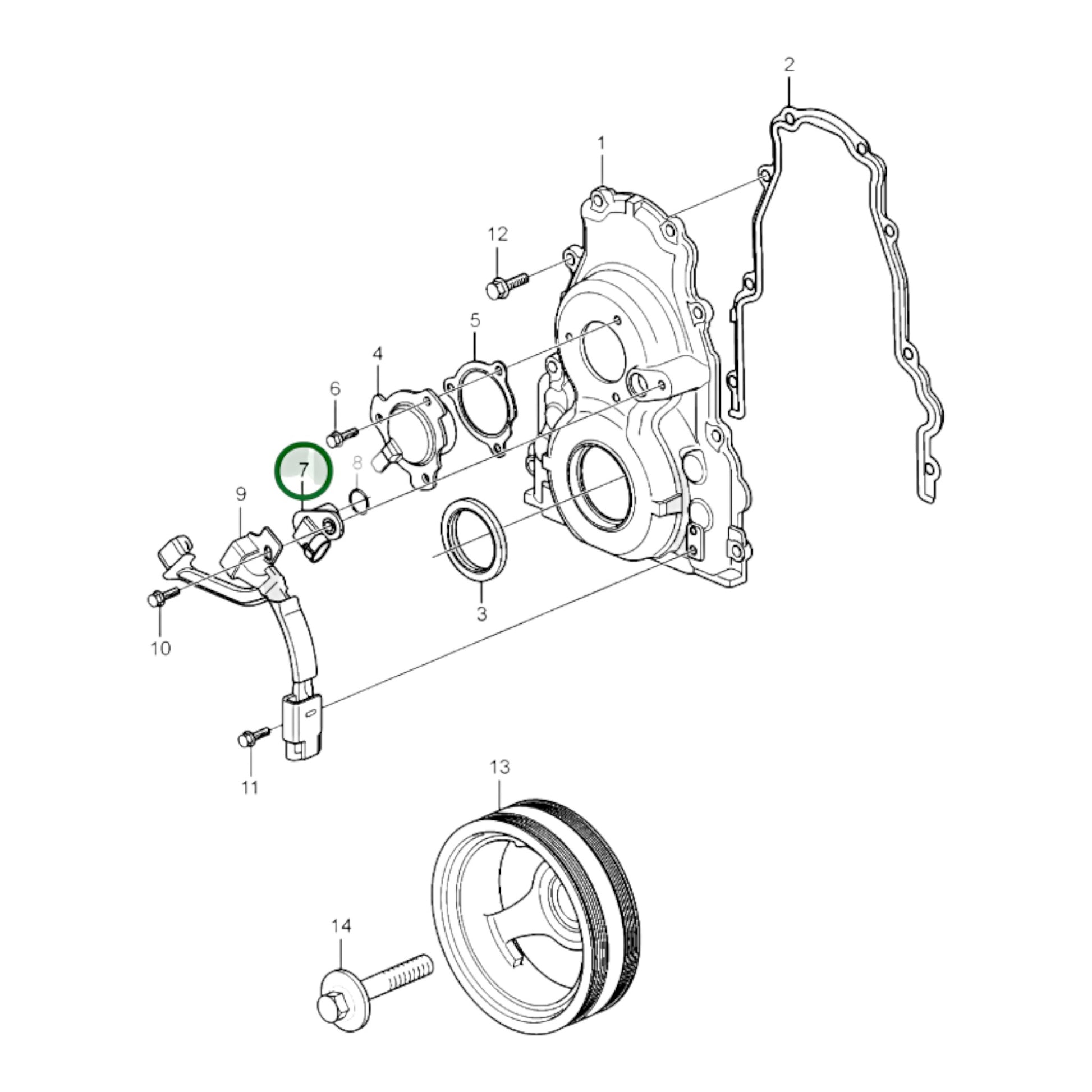 2
1
12
5
4
6
7
8
9
3
10
11
13
14