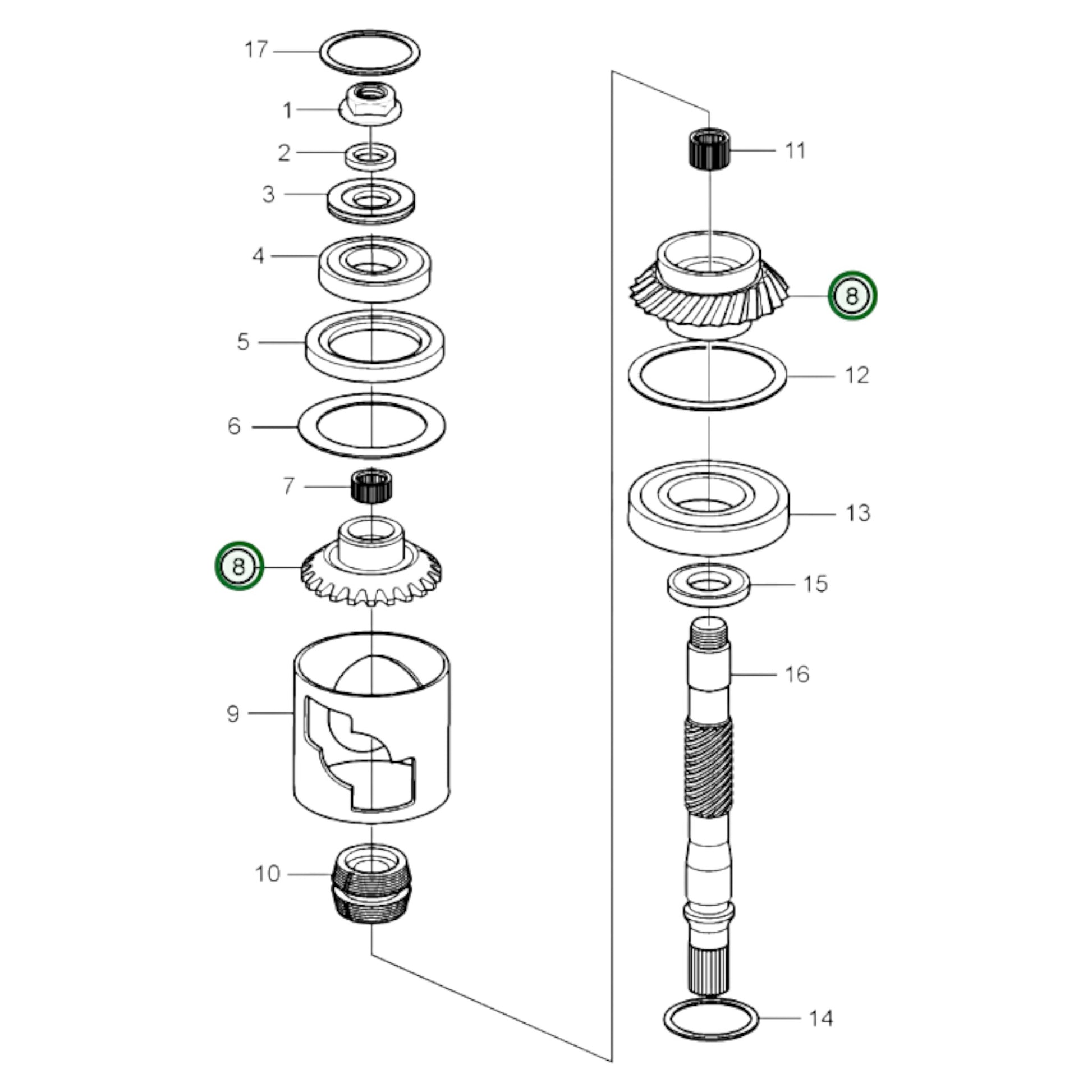 17
1
2
3
4
5
6
7
8
9
10
11
8
12
13
15
16
14