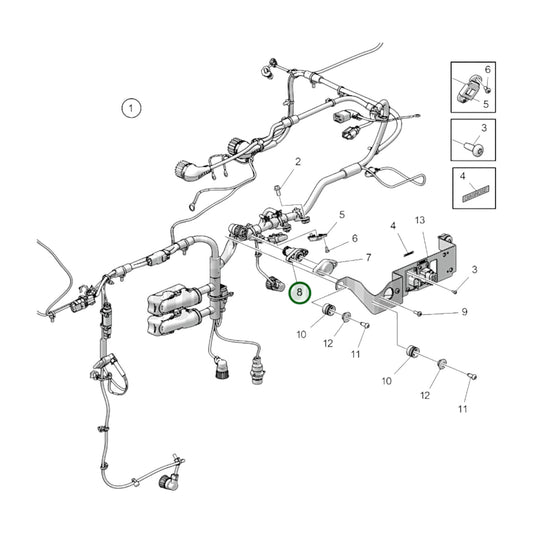 1
6
5
3
4
2
5
6
7
4
13
3
8
9
10
12
11
10
12
11