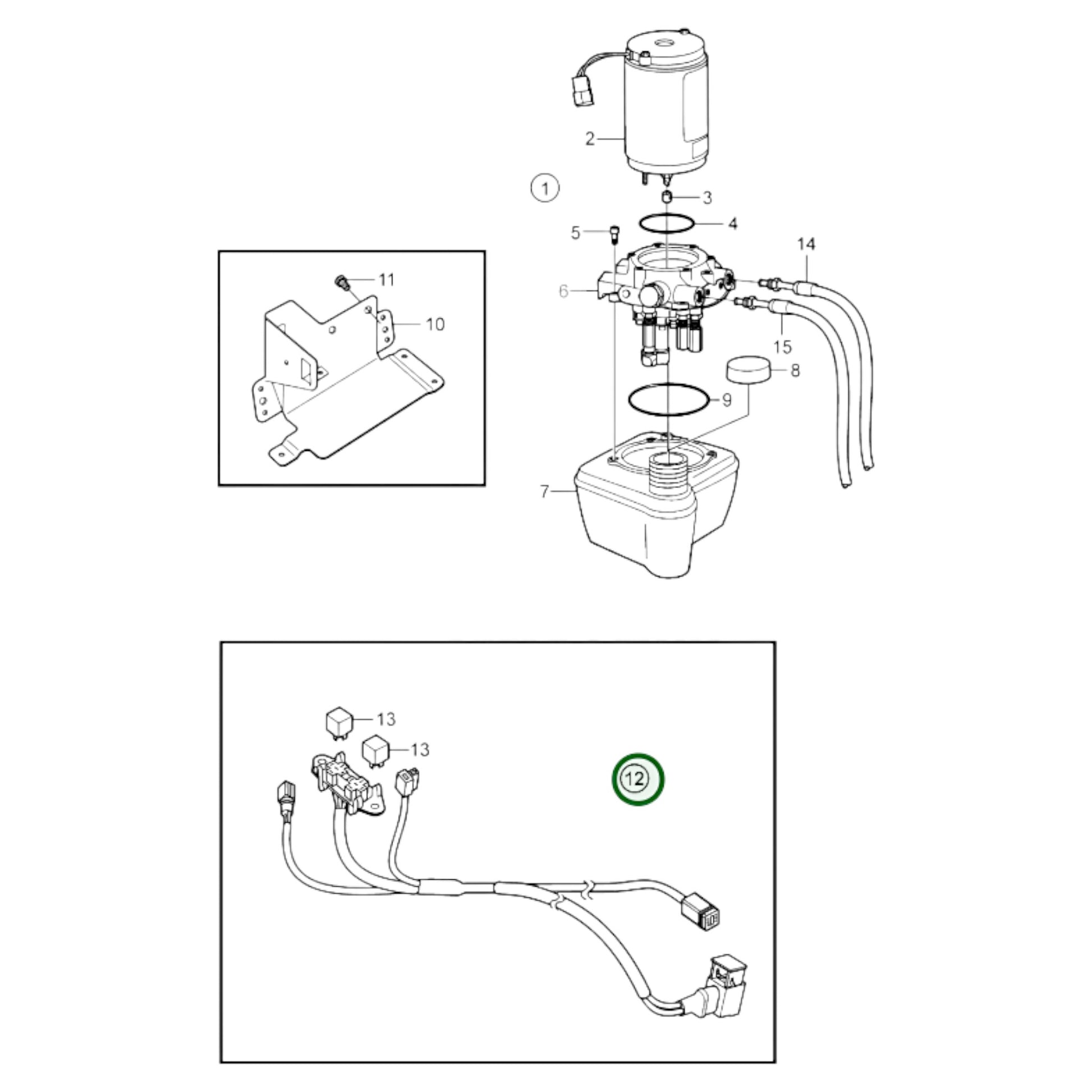 2
1
3
4
5
14
11
6
10
15
8
9
7
13
13
12