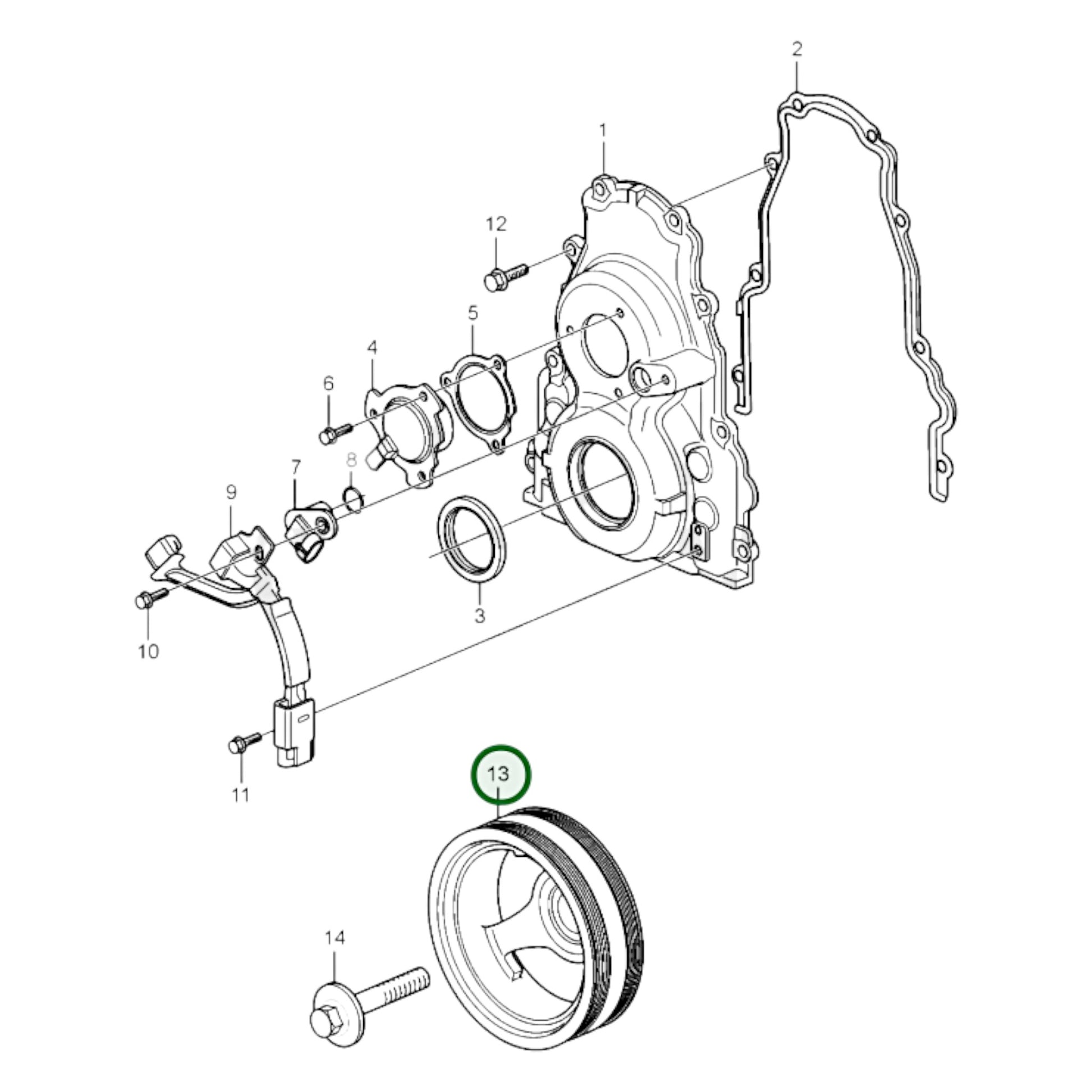 2
1
12
5
4
6
8
7
9
3
10
11
13
14