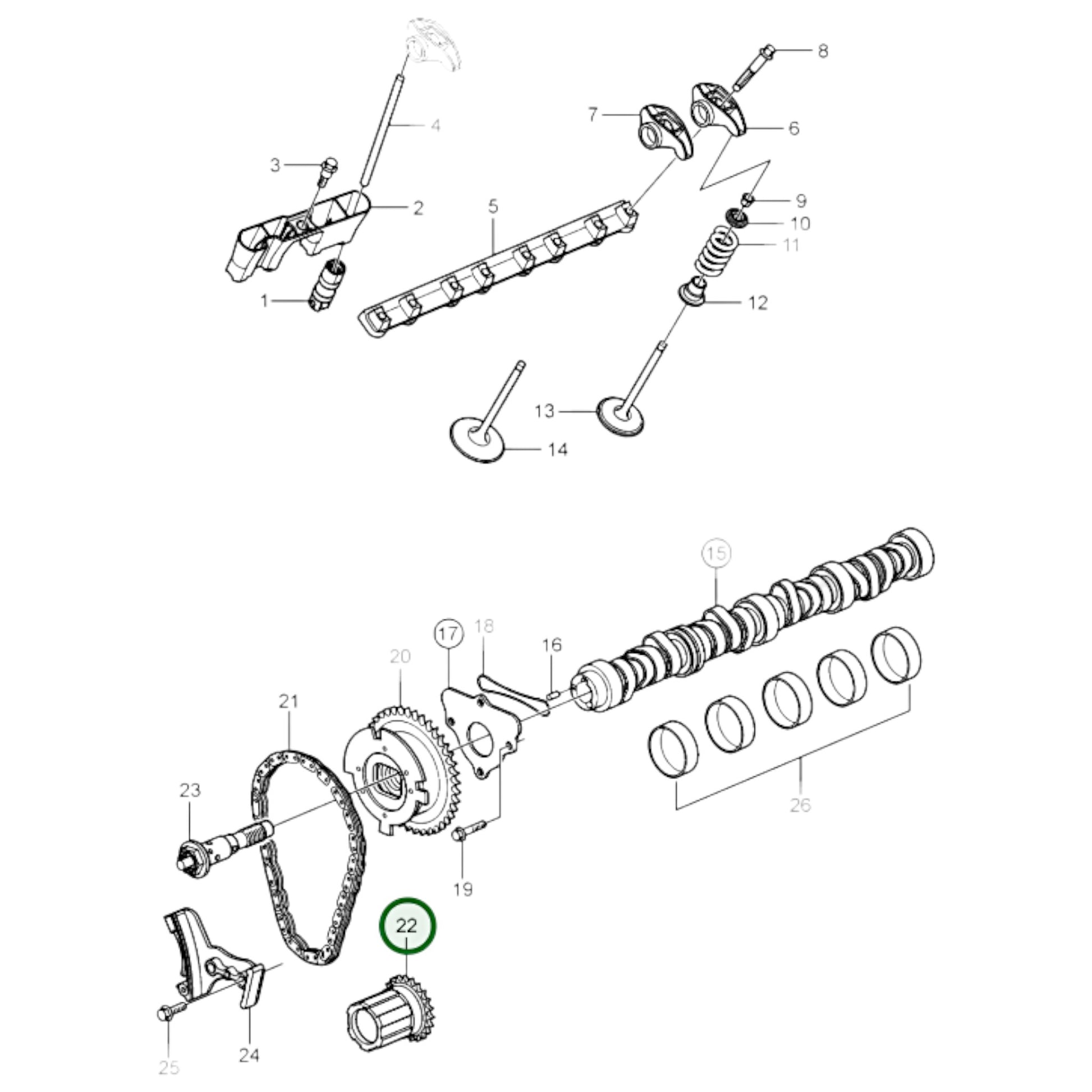 8
4
7
6
3
2
5
9
10
11
1
12
13
14
15
17
18
16
20
21
23
26
19
22
24
25