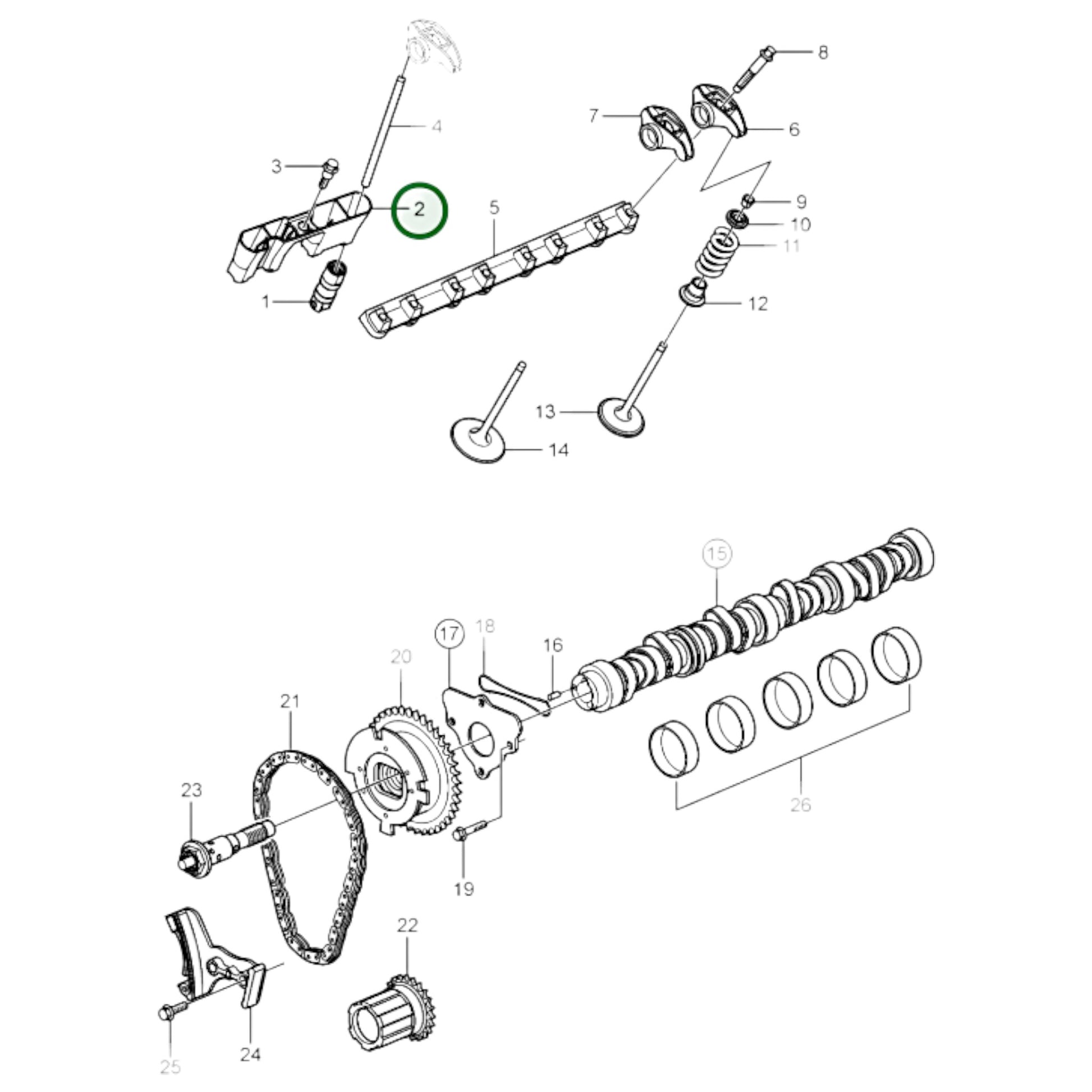 8
4
7
6
3
2
5
9
10
11
1
12
13
14
15
17
18
16
20
21
23
26
19
22
24
25