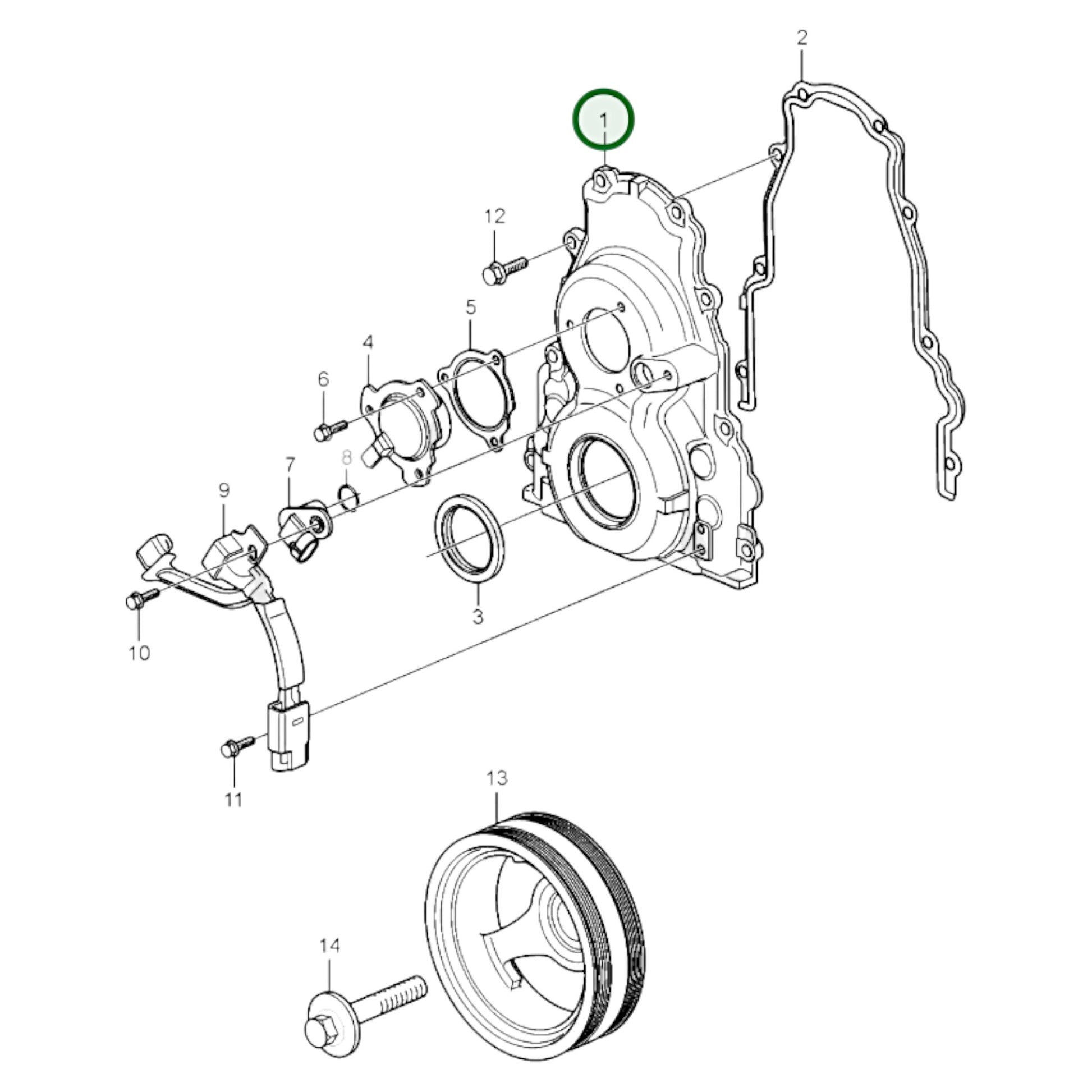 2
1
12
5
4
6
8
7
9
3
10
11
13
14