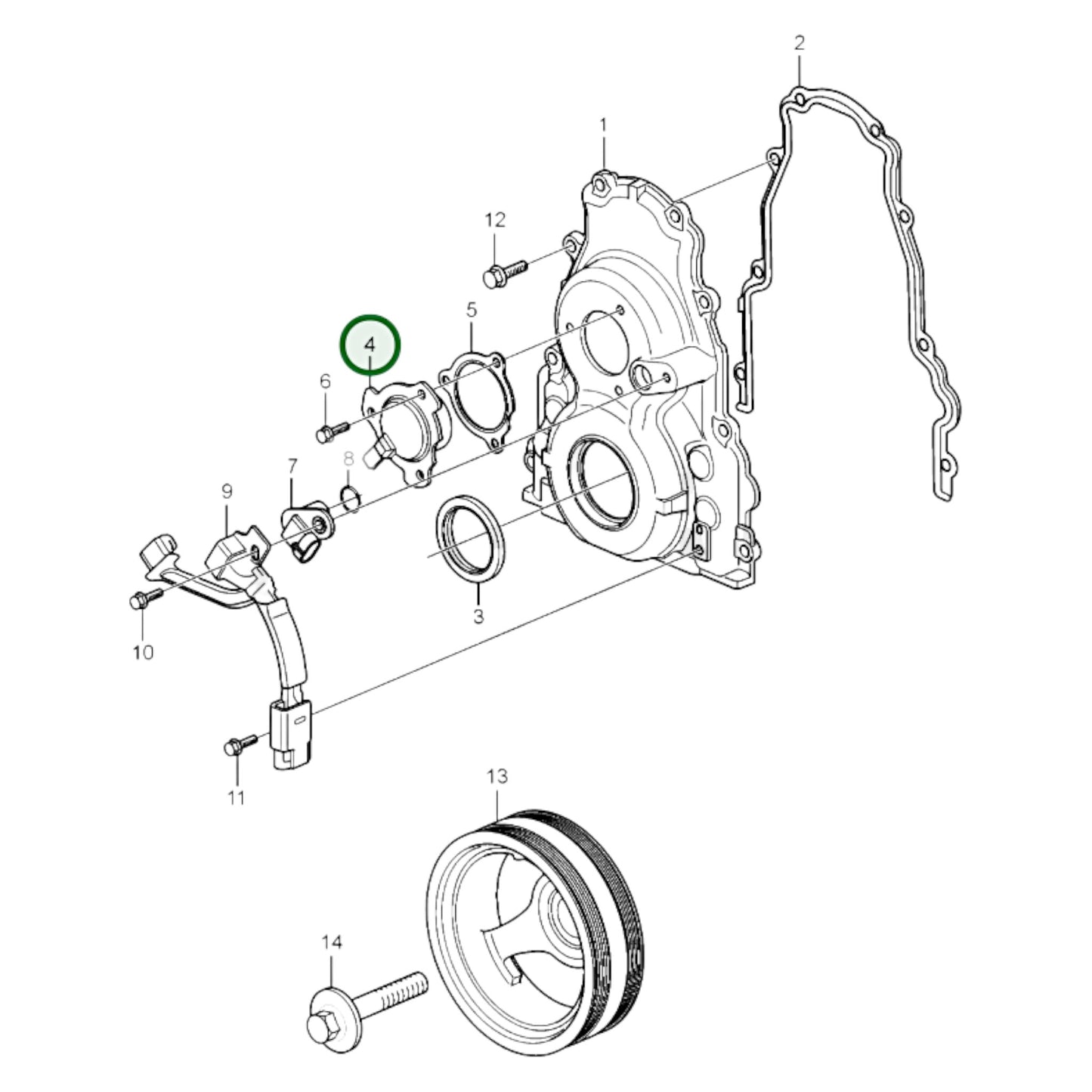 2
1
12
5
4
6
8
7
9
3
10
11
13
14