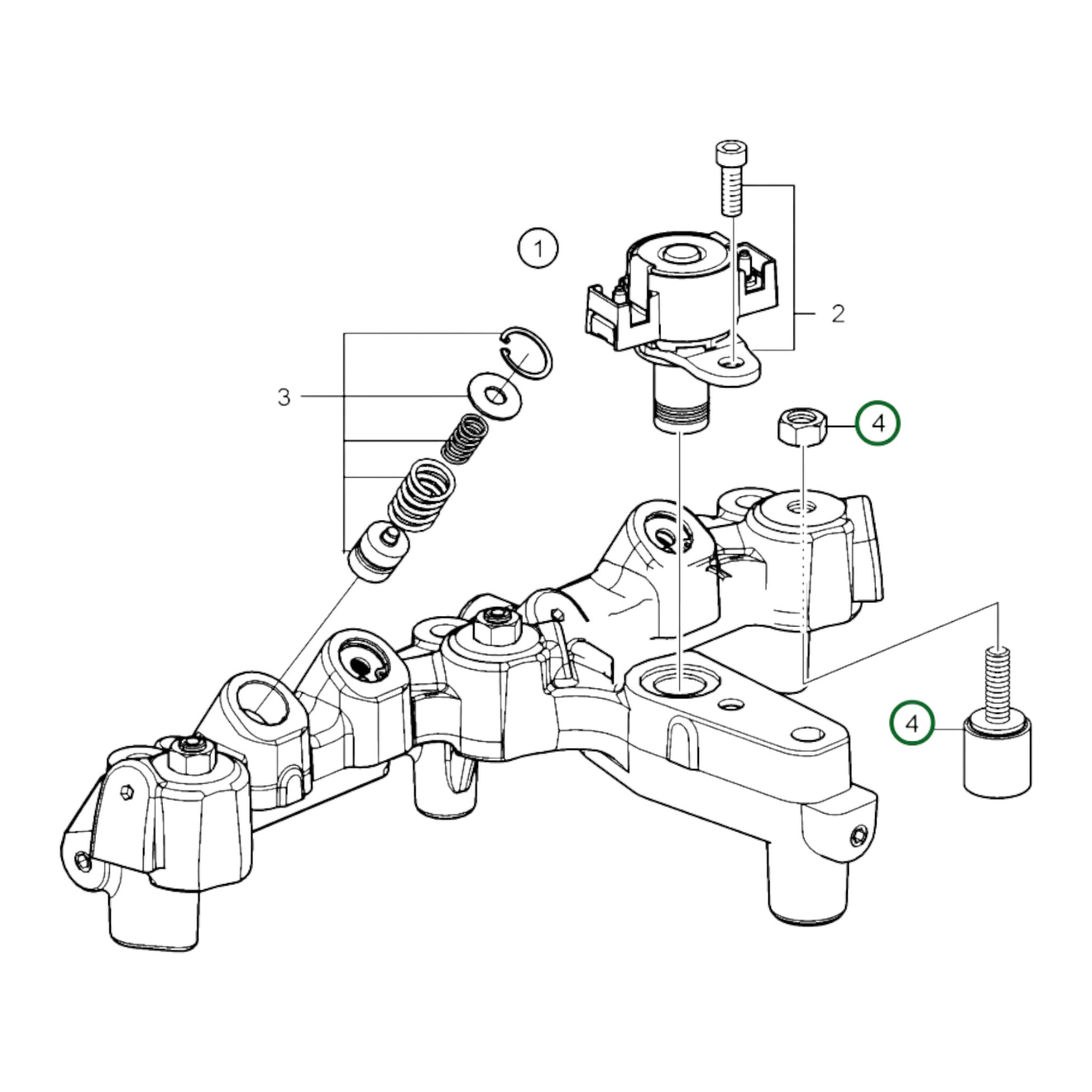 1

2

3

4

4