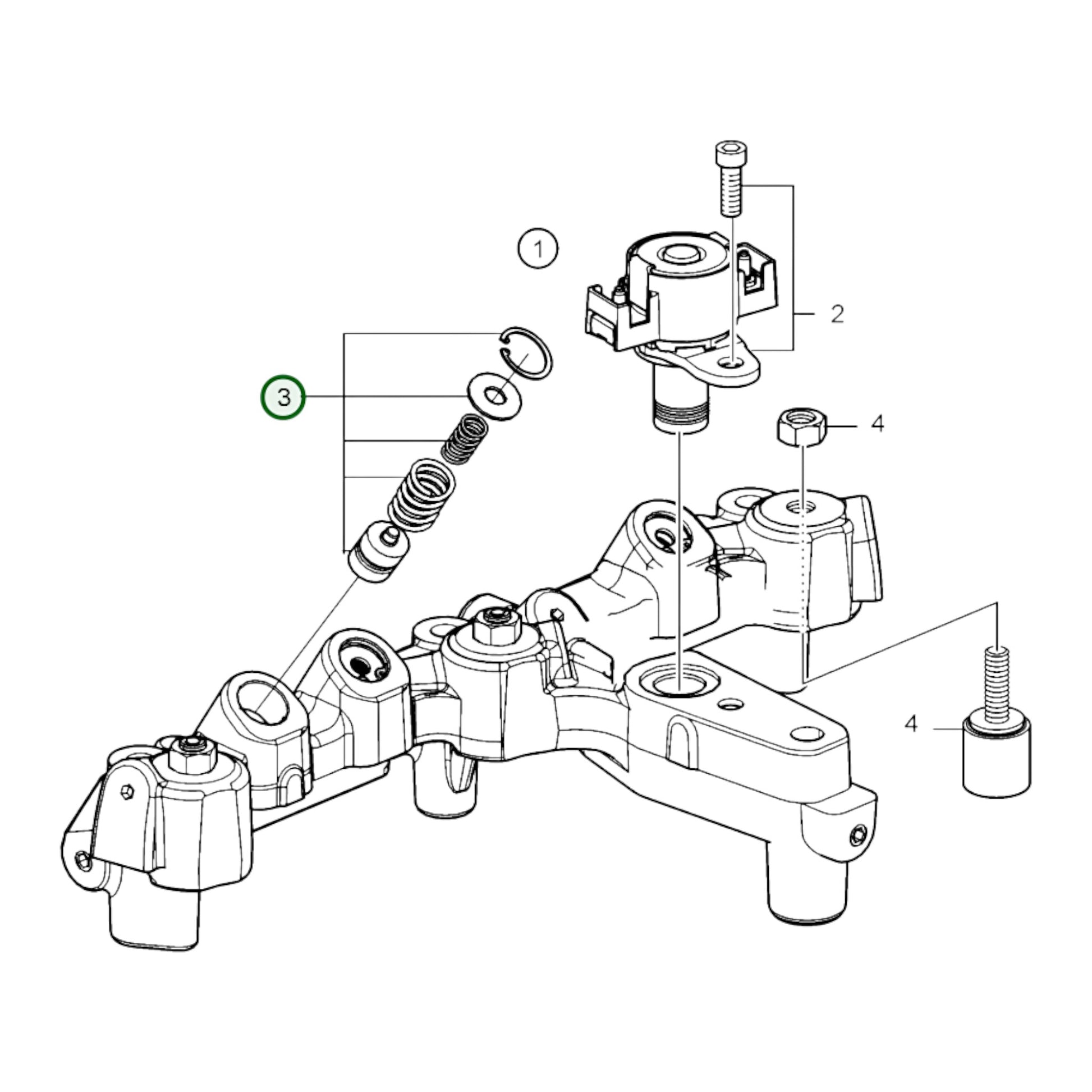 1
2
3
4
4