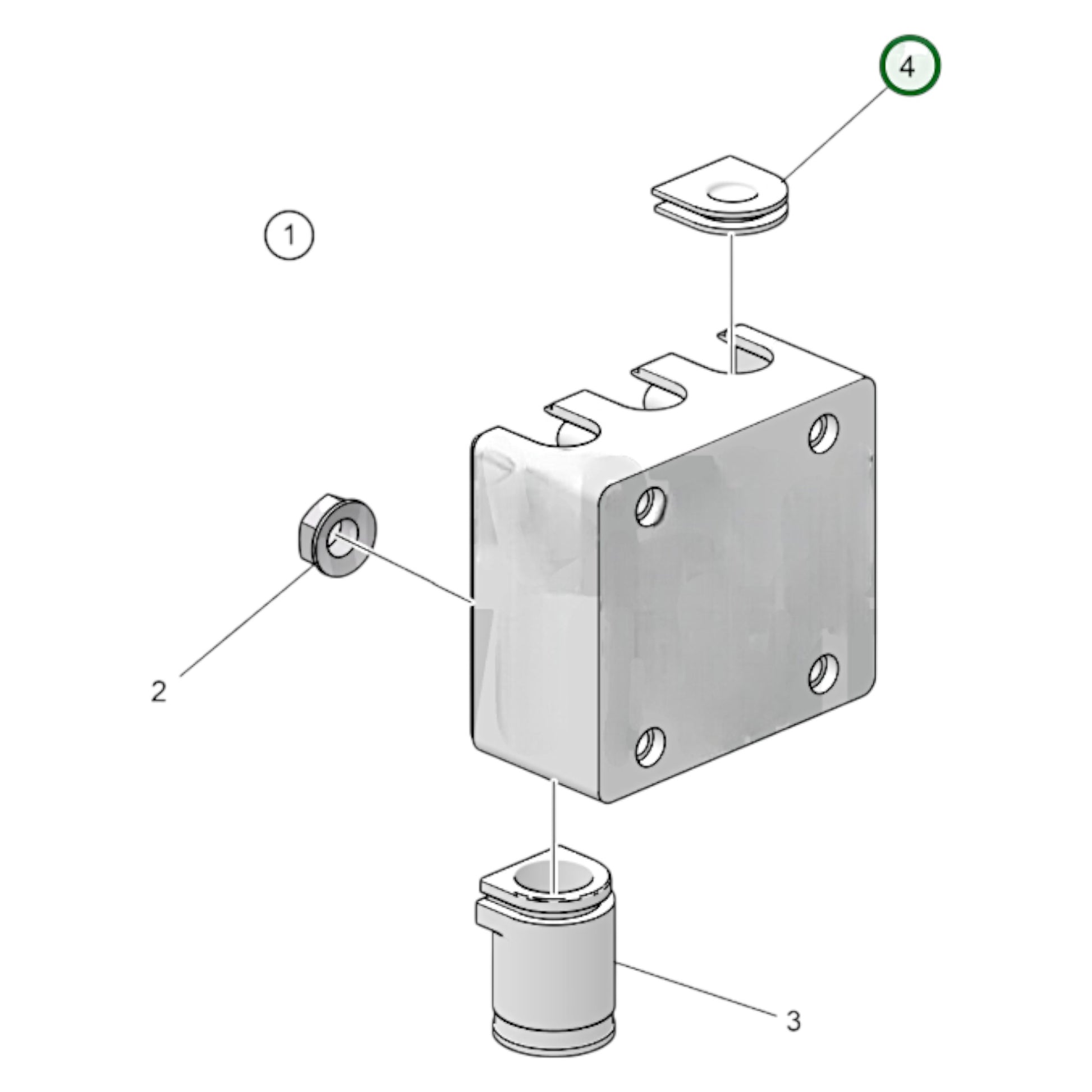 4

1

2

3