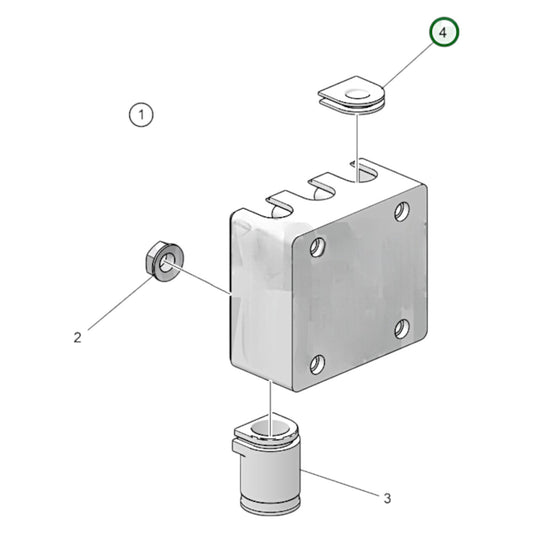 4
1
2
3