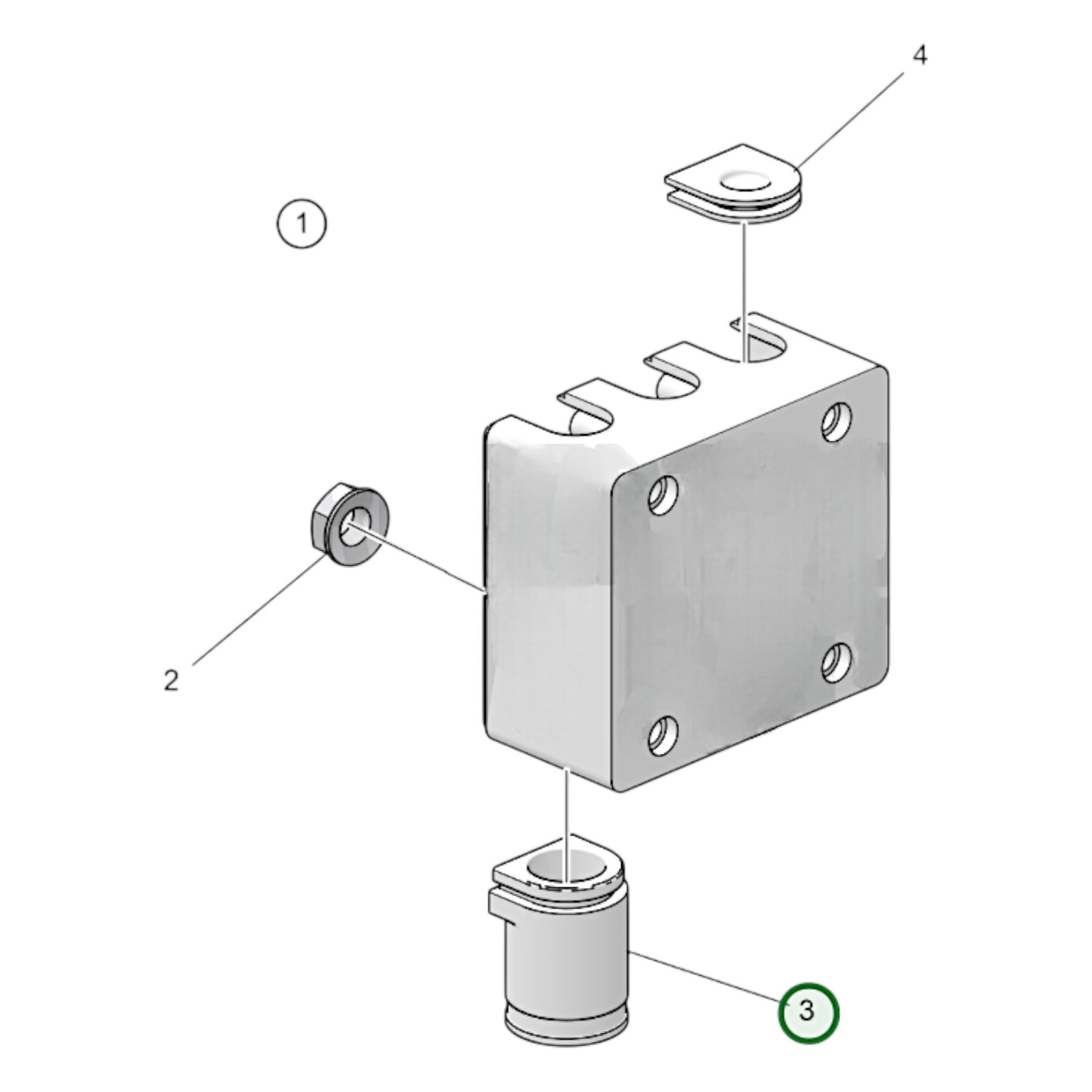 4

1

2

3