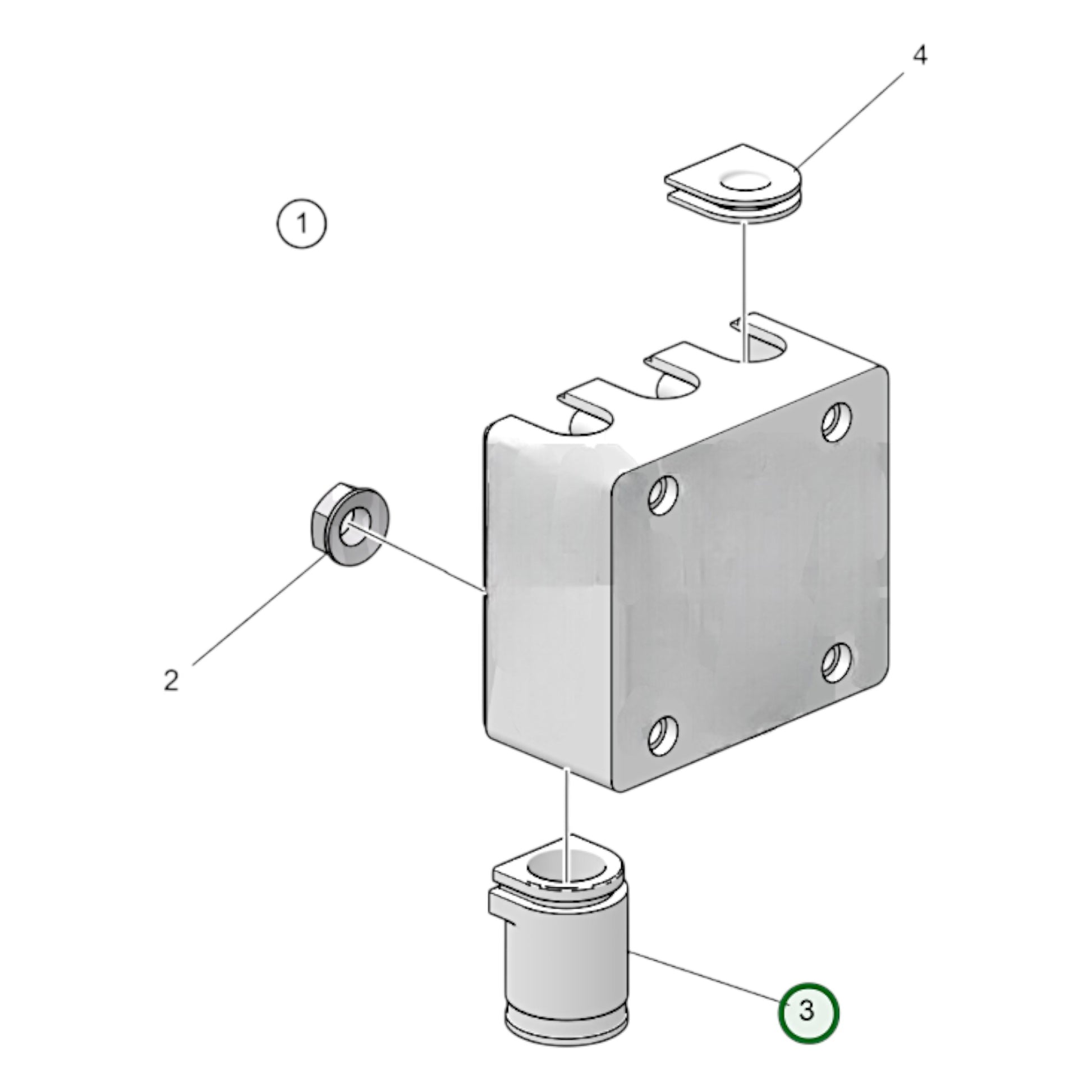 4

1

2

3