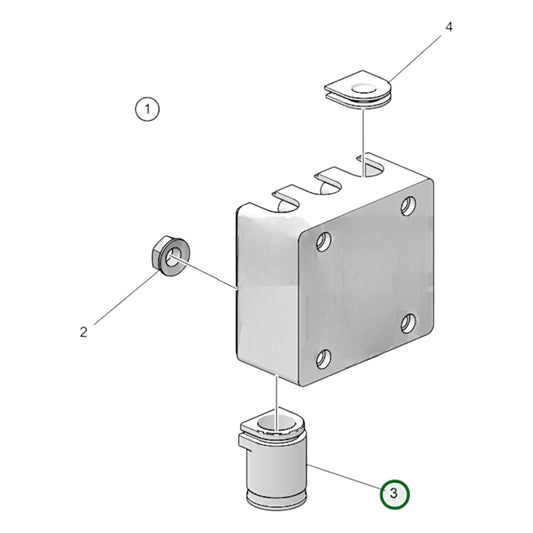 4

1

2

3