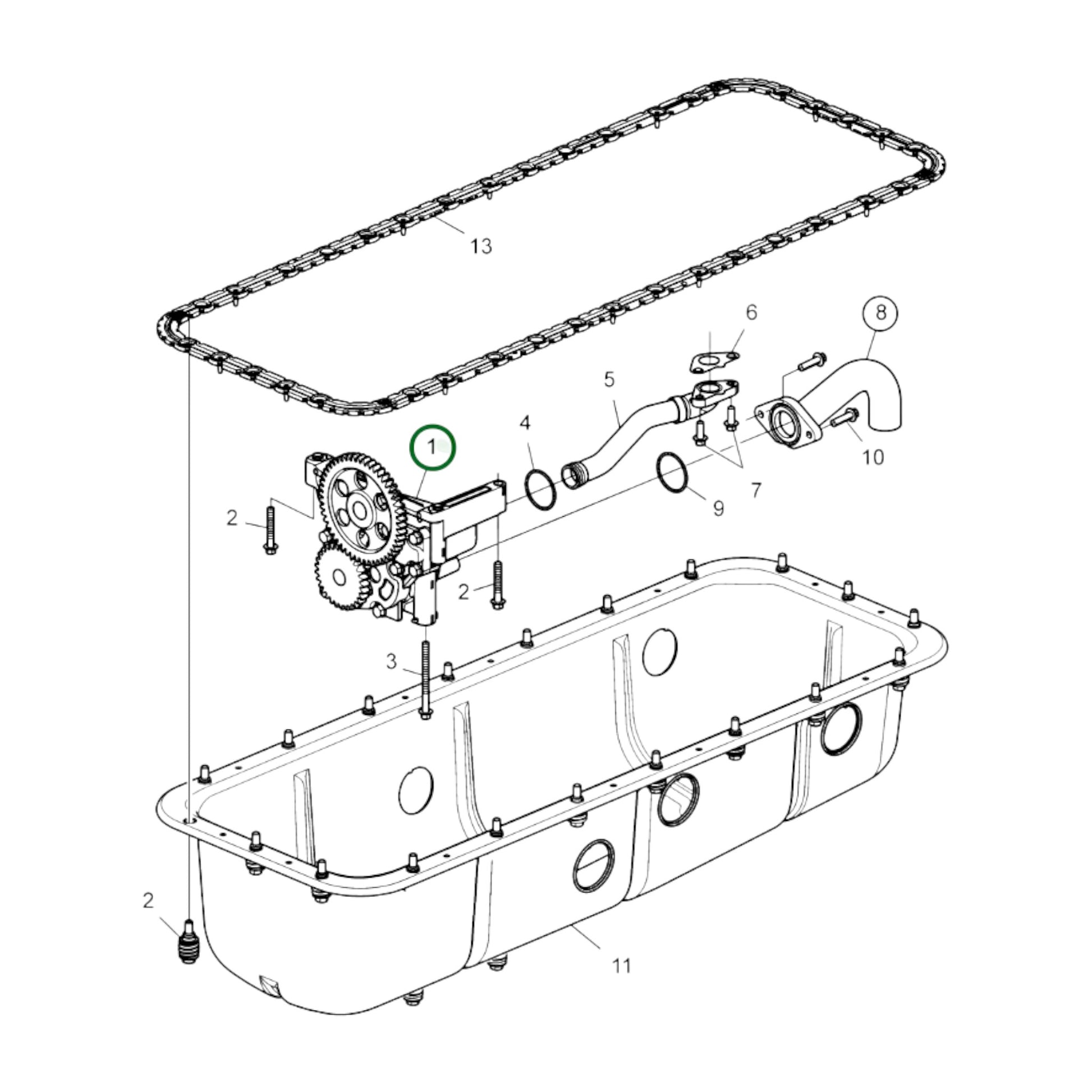 13
6
8
5
4
1
10
7
9
2
2
3
2
11