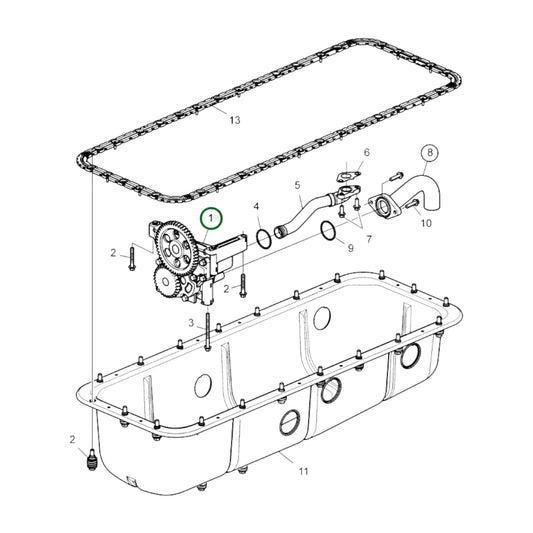 13
6
8
5
4
1
10
9
7
2
2
3
2
11